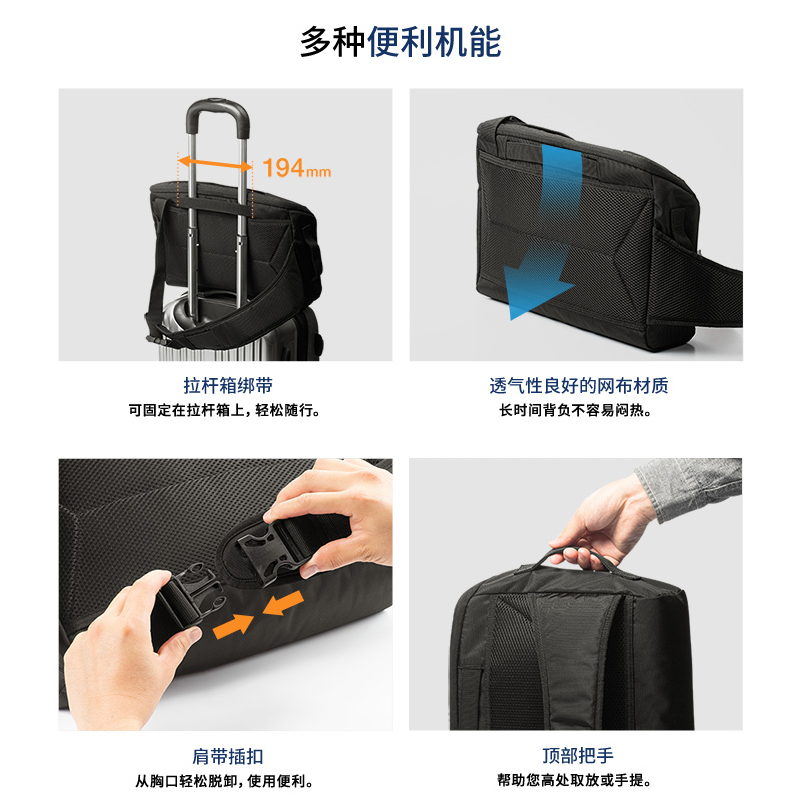 多种便利机能

194mm

拉杆箱绑带
可固定在拉杆箱上，轻松随行。

透气性良好的网布材质
长时间背负不容易闷热。

肩带插扣
从胸口轻松脱卸，使用便利。

顶部把手
帮助您高处取放或手提。