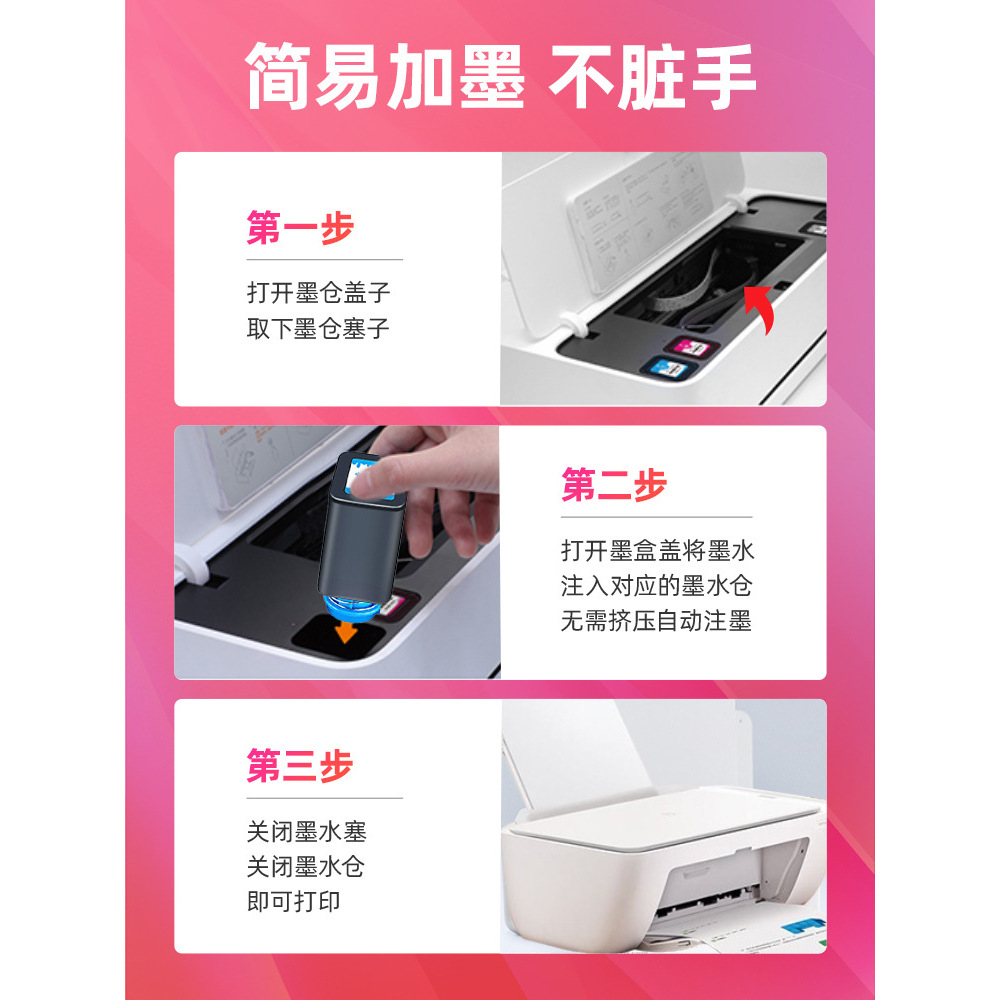 简易加墨 不脏手

第一步

打开墨仓盖子
取下墨仓塞子

第二步

打开墨盒盖将墨水
注入对应的墨水仓
无需挤压自动注墨

第三步

关闭墨水塞
关闭墨水仓
即可打印