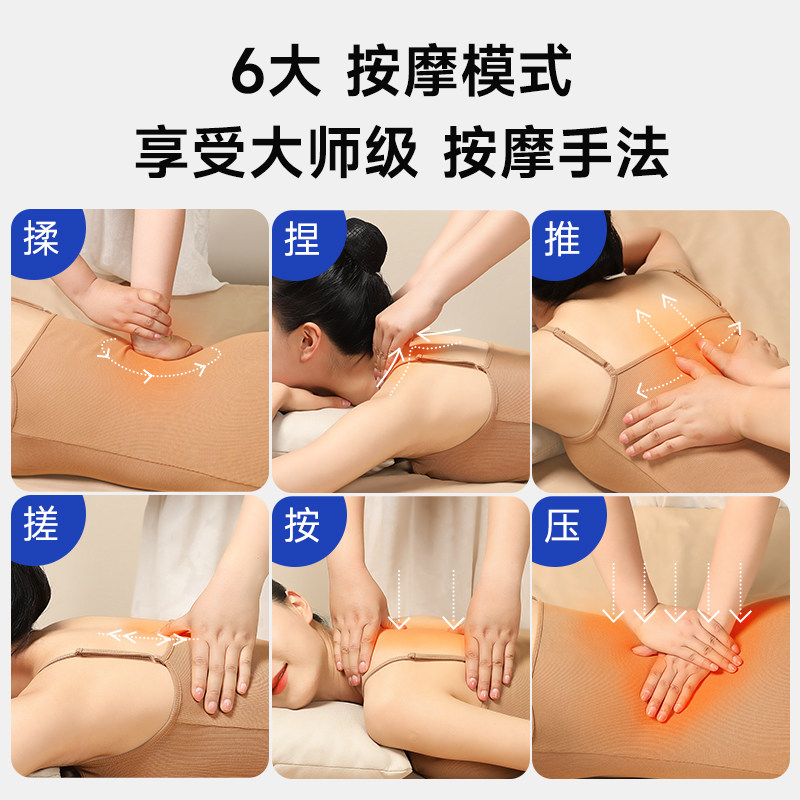 6大 按摩模式
享受大师级 按摩手法

揉

捏

推

搓

按

压