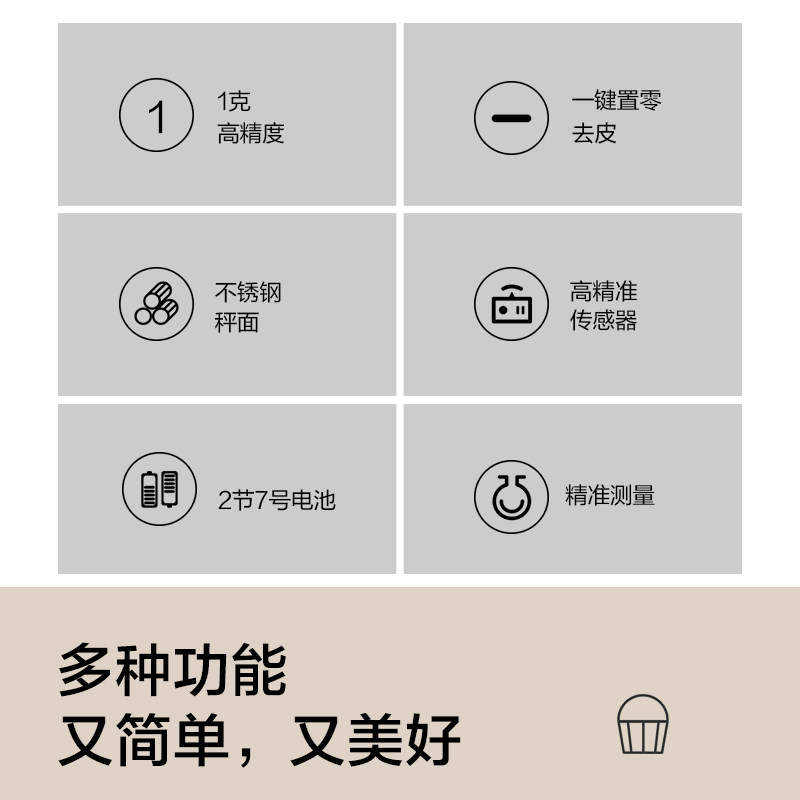 1

1克
高精度

一键置零
去皮

不锈钢
秤面

高精准
传感器

2节7号电池

精准测量

多种功能
又简单，又美好