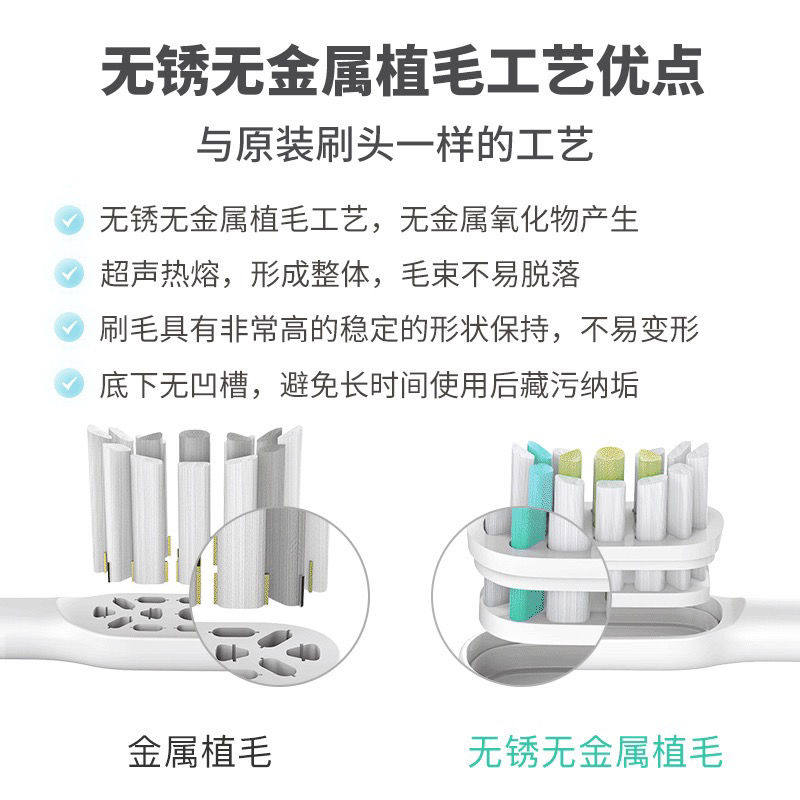 无锈无金属植毛工艺优点

与原装刷头一样的工艺

无锈无金属植毛工艺，无金属氧化物产生

超声热熔，形成整体，毛束不易脱落

刷毛具有非常高的稳定的形状保持，不易变形

底下无凹槽，避免长时间使用后藏污纳垢

金属植毛

无锈无金属植毛