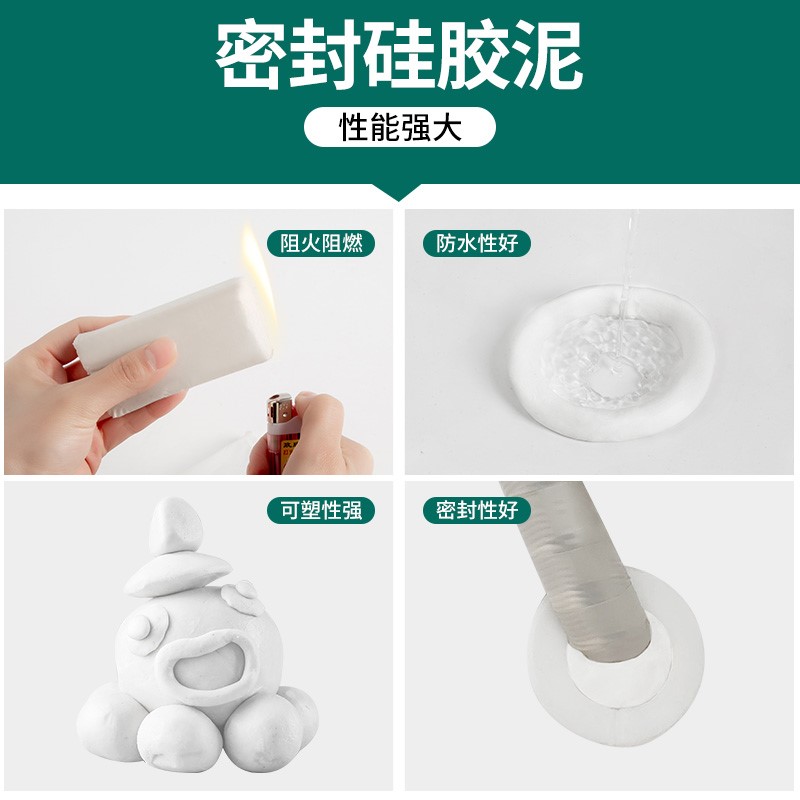 密封硅胶泥

性能强大

阻火阻燃

防水性好

可塑性强

密封性好