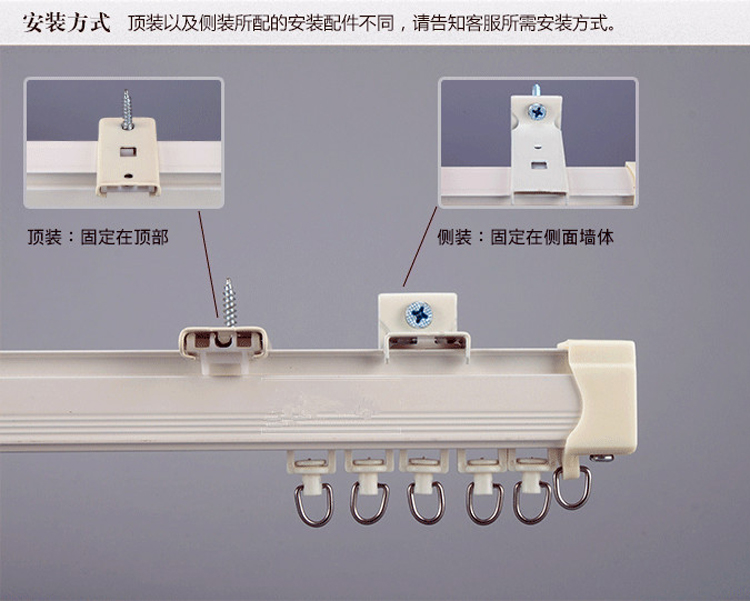 安装方式 顶装以及侧装所配的安装配件不同，请告知客服所需安装方式。

顶装：固定在顶部

侧装：固定在侧面墙体