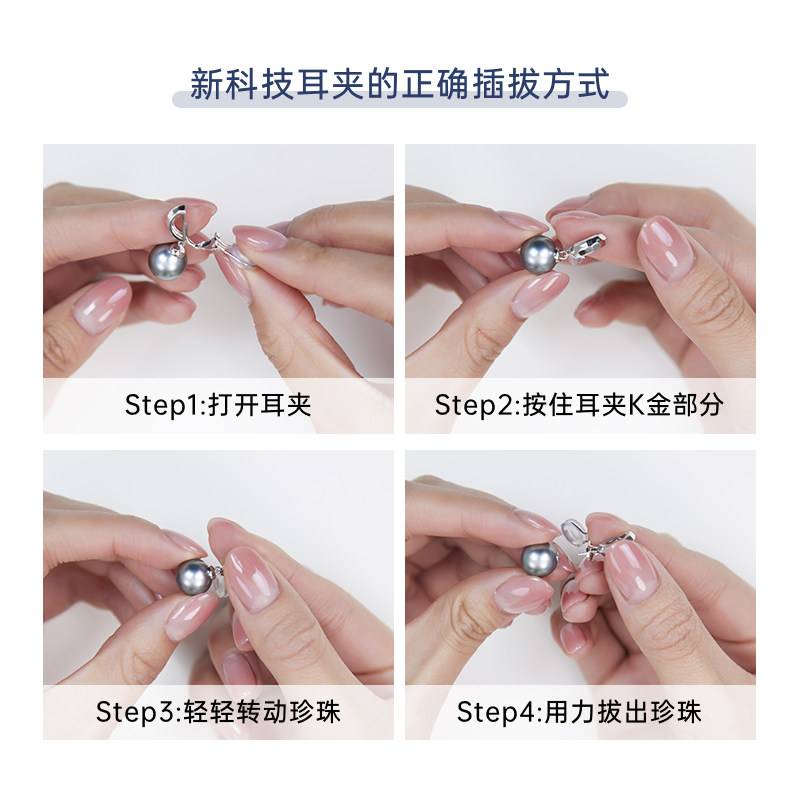 新科技耳夹的正确插拔方式

Step1:打开耳夹

Step2:按住耳夹K金部分

Step3:轻轻转动珍珠

Step4:用力拔出珍珠