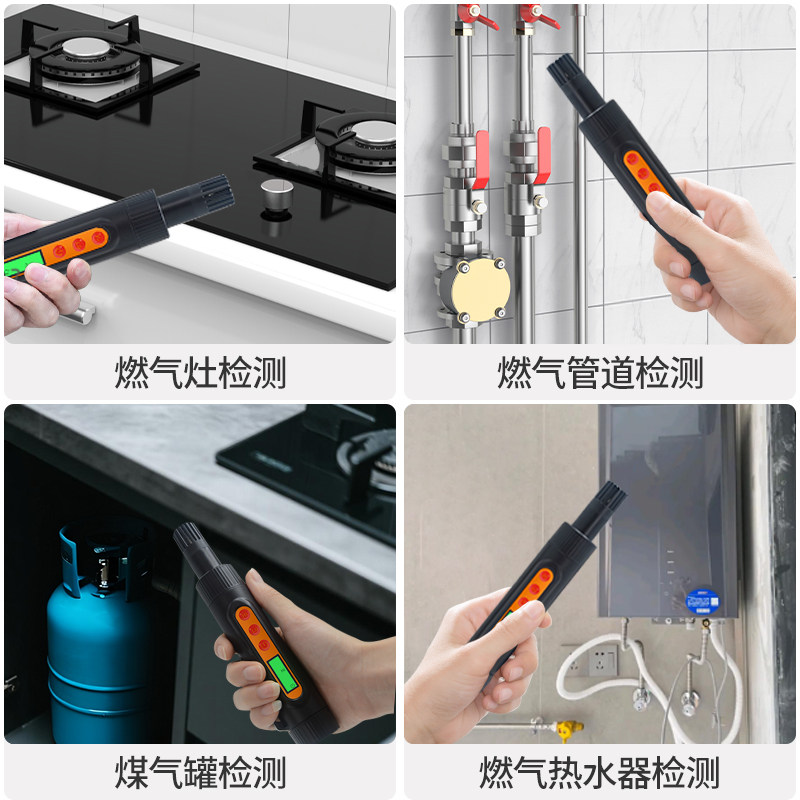 燃气灶检测

燃气管道检测

煤气罐检测

燃气热水器检测