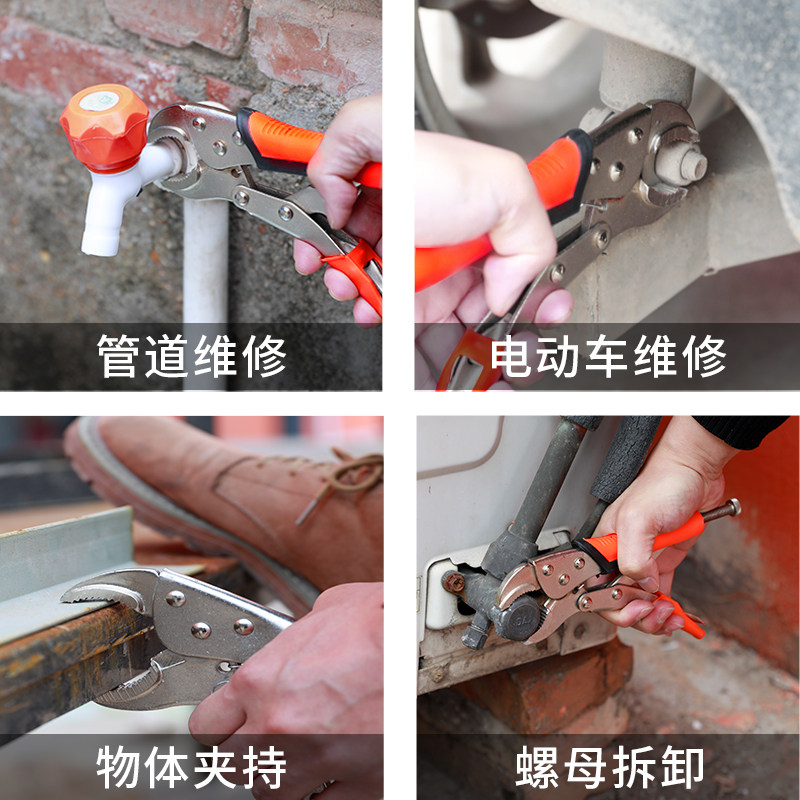 管道维修

电动车维修

物体夹持

螺母拆卸