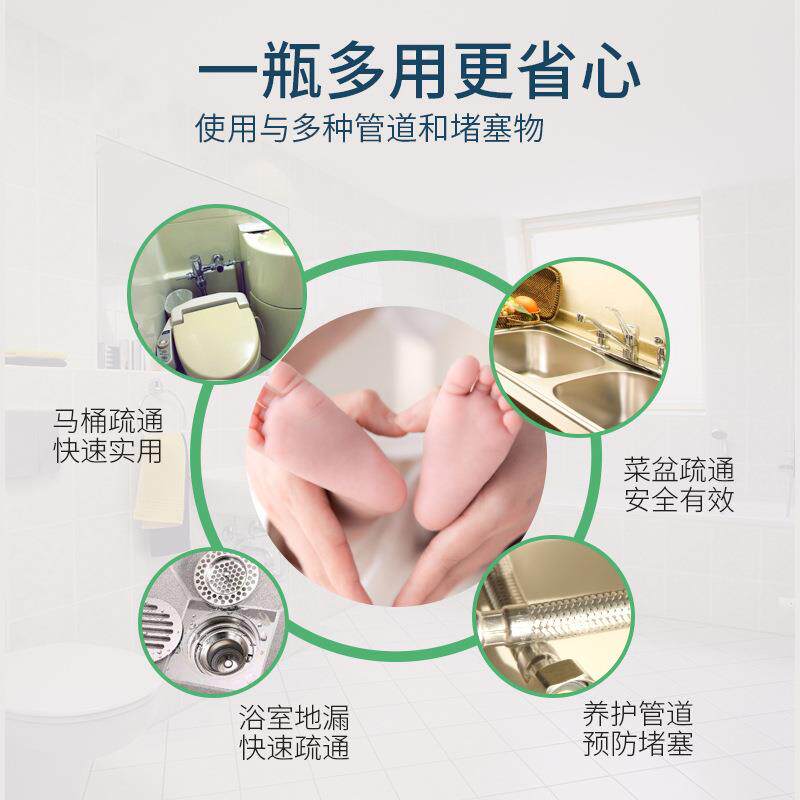 一瓶多用更省心
使用与多种管道和堵塞物

马桶疏通
快速实用

菜盆疏通
安全有效

浴室地漏
快速疏通

养护管道
预防堵塞