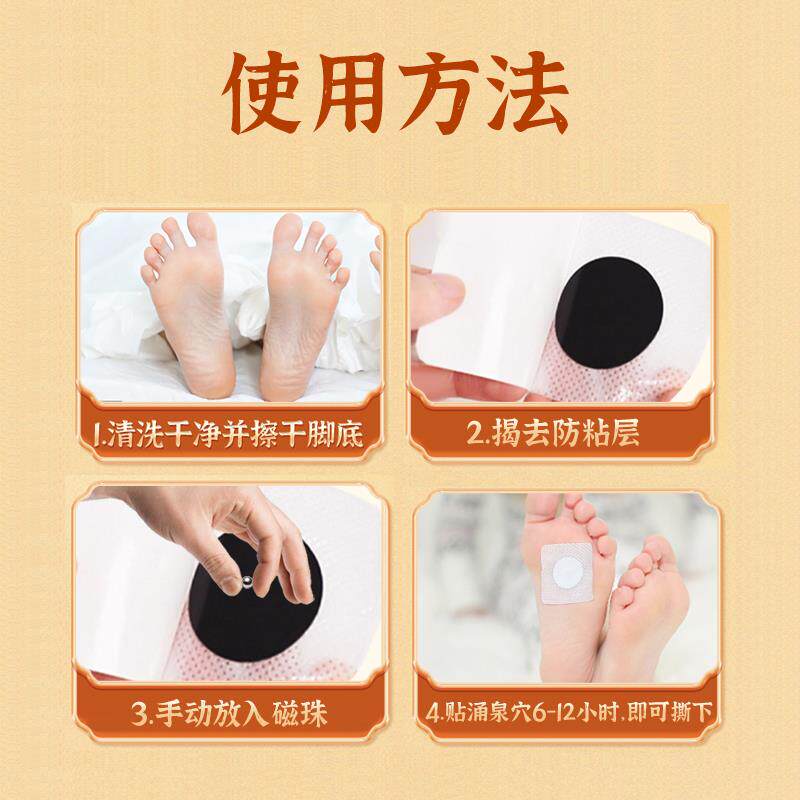 使用方法

1.清洗干净并擦干脚底

2.揭去防粘层

3.手动放入磁珠

4.贴涌泉穴6-12小时.即可撕下