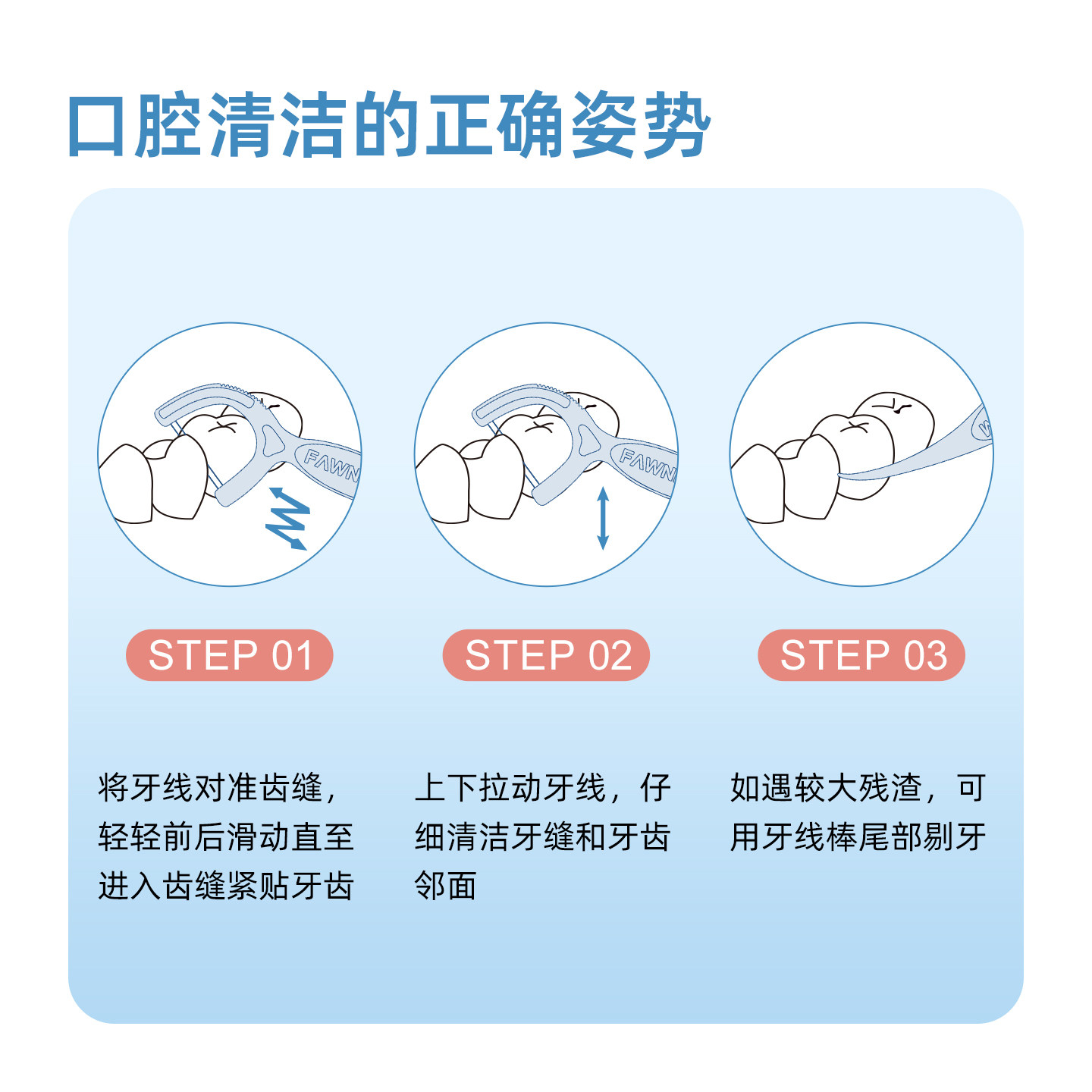 口腔清洁的正确姿势

FAWN

STEP 01

将牙线对准齿缝，轻轻前后滑动直至进入齿缝紧贴牙齿

FAWN

STEP 02

上下拉动牙线，仔细清洁牙缝和牙齿邻面

STEP 03

如遇较大残渣，可用牙线棒尾部剔牙