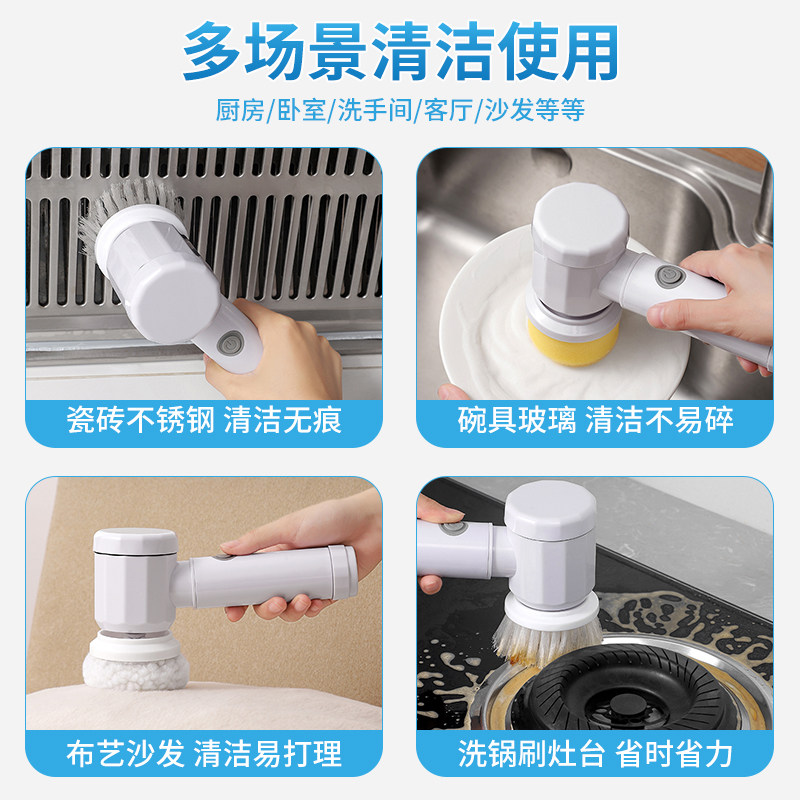 多场景清洁使用

厨房/卧室/洗手间/客厅/沙发等等

瓷砖不锈钢 清洁无痕

碗具玻璃 清洁不易碎

布艺沙发 清洁易打理

洗锅刷灶台 省时省力