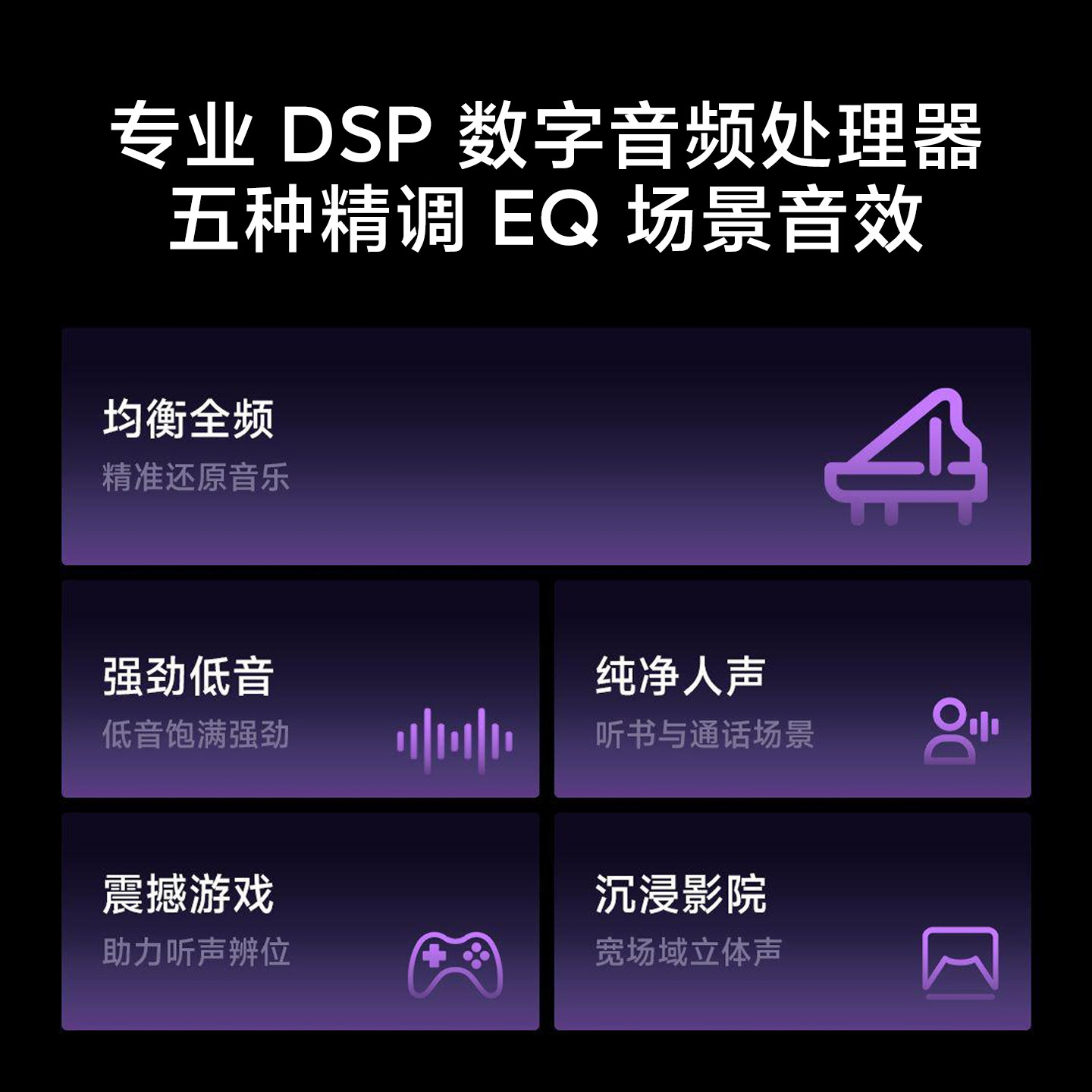 专业DSP数字音频处理器
五种精调EQ场景音效

均衡全频
精准还原音乐

强劲低音
低音饱满强劲

纯净人声
听书与通话场景

震撼游戏
助力听声辨位

沉浸影院
宽场域立体声