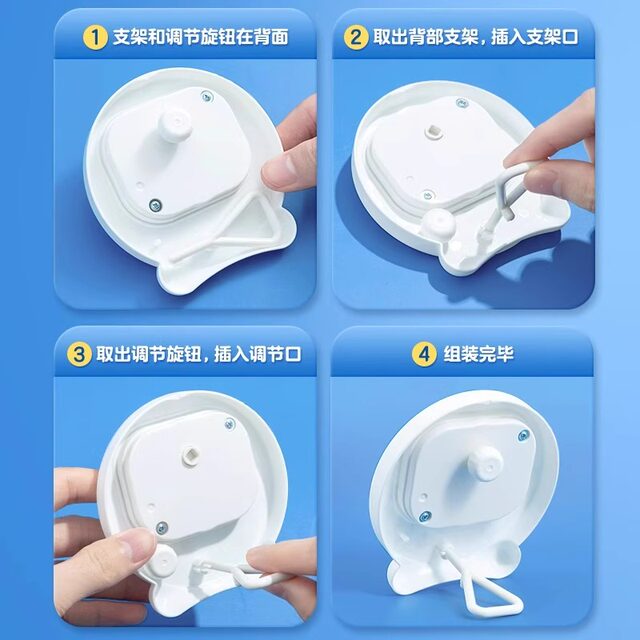 1 支架和调节旋钮在背面

2 取出背部支架，插入支架口

3 取出调节旋钮，插入调节口

4 组装完毕