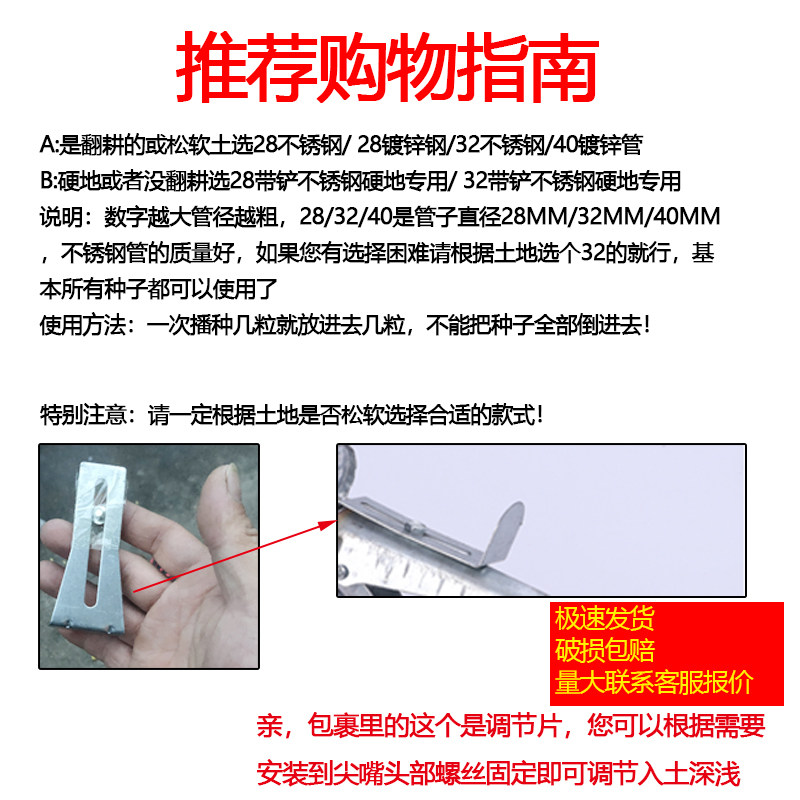 推荐购物指南

A:是翻耕的或松软土选28不锈钢/ 28镀锌钢/32不锈钢/40镀锌管
B:硬地或者没翻耕选28带铲不锈钢硬地专用/ 32带铲不锈钢硬地专用
说明：数字越大管径越粗，28/32/40是管子直径28MM/32MM/40MM，不锈钢管的质量好，如果您有选择困难请根据土地选个32的就行，基本所有种子都可以使用了
使用方法：一次播种几粒就放进去几粒，不能把种子全部倒进去！

特别注意：请一定根据土地是否松软选择合适的款式！

极速发货
破损包赔
量大联系客服报价

亲，包裹里的这个是调节片，您可以根据需要安装到尖嘴头部螺丝固定即可调节入土深浅