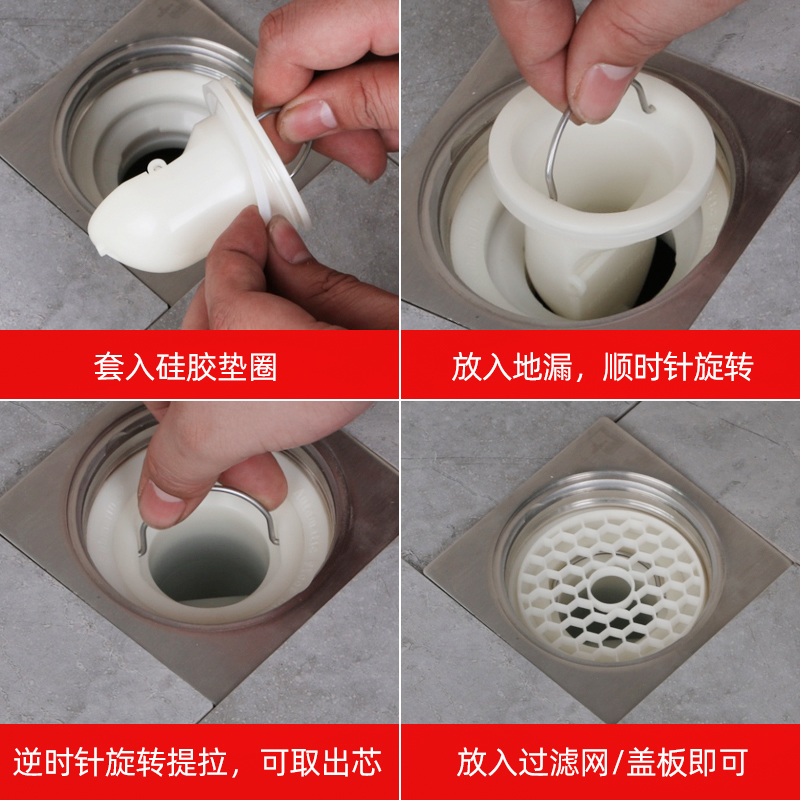 套入硅胶垫圈

放入地漏，顺时针旋转

逆时针旋转提拉，可取出芯

放入过滤网/盖板即可