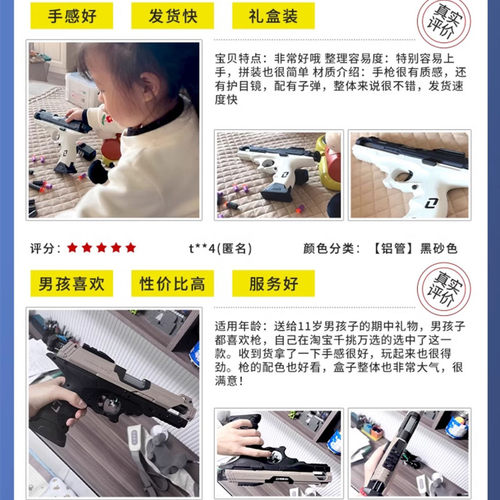 手感好　发货快　礼盒装

真实评价

宝贝特点：非常好哦 整理容易度：特别容易上手，拼装也很简单 材质介绍：手枪很有质感，还有护目镜，配有子弹，整体来说很不错，发货速度快

评分：★★★★★　t**4(匿名)　颜色分类：【铝管】黑砂色

男孩喜欢　性价比高　服务好

真实评价

适用年龄：送给11岁男孩子的期中礼物，男孩子都喜欢枪，自己在淘宝千挑万选的选中了这一款。收到货拿了一下手感很好，玩起来也很得劲。枪的配色也好看，盒子整体也非常大气，很满意！