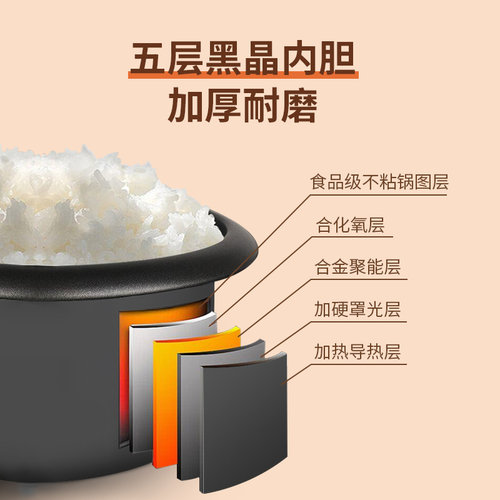 五层黑晶内胆
加厚耐磨

食品级不粘锅图层

合化氧层

合金聚能层

加硬罩光层

加热导热层