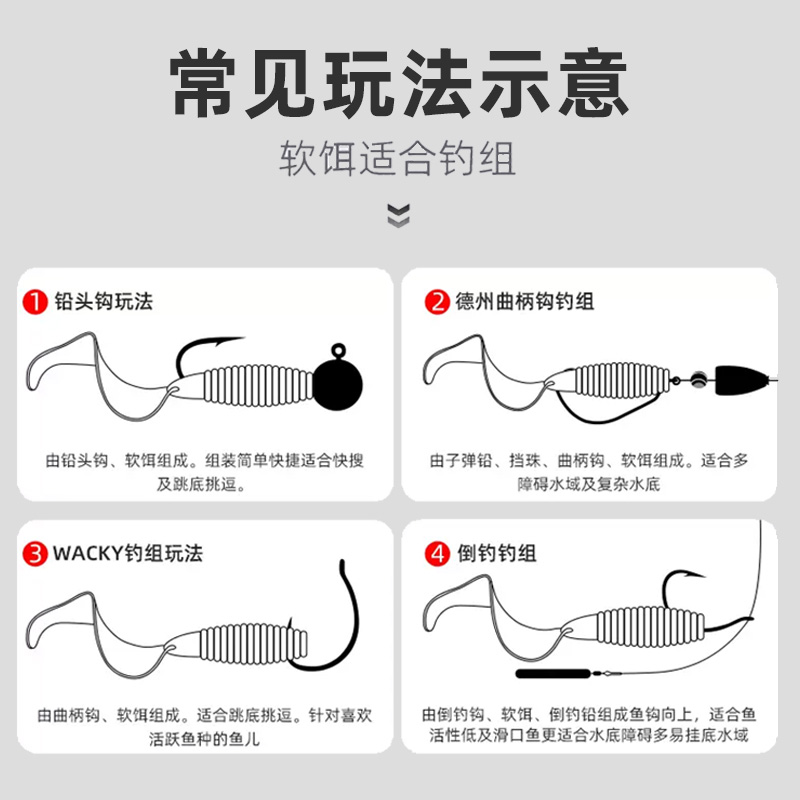 常见玩法示意

软饵适合钓组

1 铅头钩玩法

由铅头钩、软饵组成。组装简单快捷适合快搜及跳底挑逗。

2 德州曲柄钩钓组

由子弹铅、挡珠、曲柄钩、软饵组成。适合多障碍水域及复杂水底

3 WACKY钓组玩法

由曲柄钩、软饵组成。适合跳底挑逗。针对喜欢活跃鱼种的鱼儿

4 倒钓钓组

由倒钓钩、软饵、倒钓铅组成鱼钩向上，适合鱼活性低及滑口鱼更适合水底障碍多易挂底水域