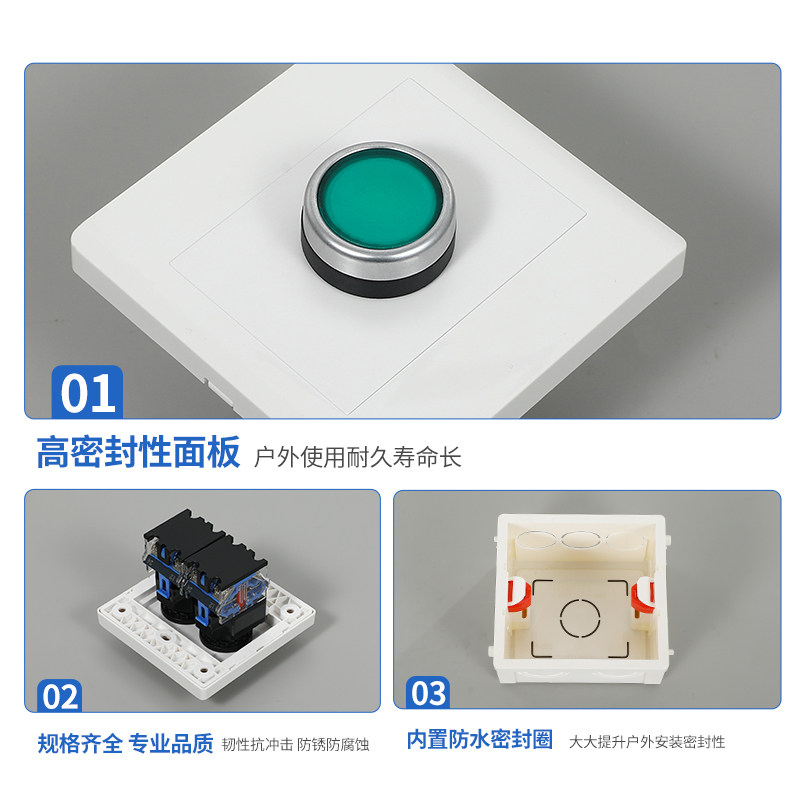 01

高密封性面板 户外使用耐久寿命长

02

规格齐全 专业品质 韧性抗冲击 防锈防腐蚀

03

内置防水密封圈 大大提升户外安装密封性