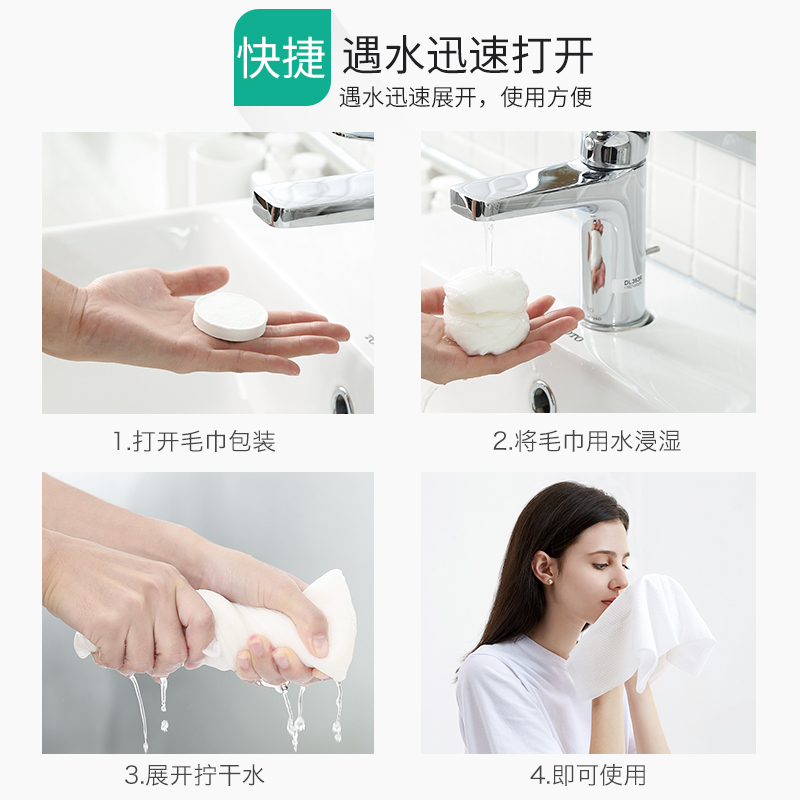 快捷 遇水迅速打开

遇水迅速展开，使用方便

1.打开毛巾包装

2.将毛巾用水浸湿

3.展开拧干水

4.即可使用