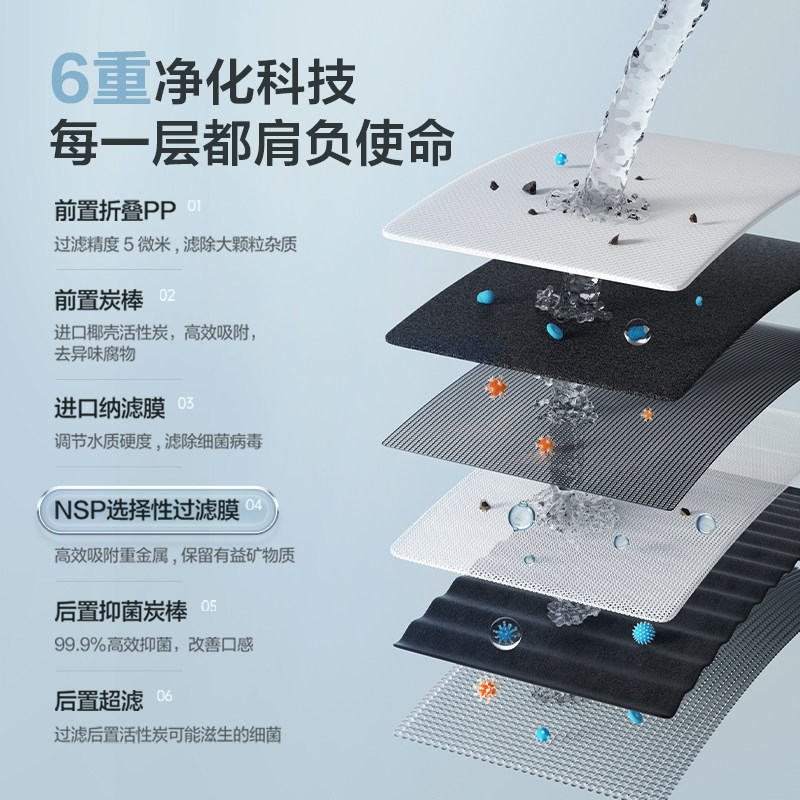 6重净化科技
每一层都肩负使命

前置折叠PP 01
过滤精度 5 微米，滤除大颗粒杂质

前置炭棒 02
进口椰壳活性炭，高效吸附，去异味腐物

进口纳滤膜 03
调节水质硬度，滤除细菌病毒

NSP选择性过滤膜 04
高效吸附重金属，保留有益矿物质

后置抑菌炭棒 05
99.9%高效抑菌，改善口感

后置超滤 06
过滤后置活性炭可能滋生的细菌