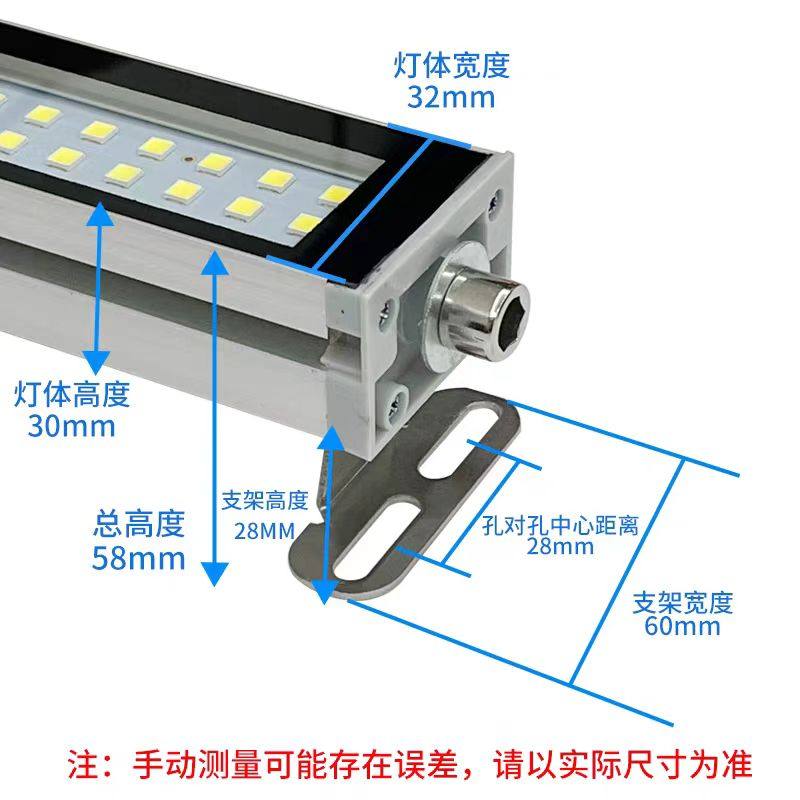 灯体宽度
32mm

灯体高度
30mm

总高度
58mm

支架高度
28MM

孔对孔中心距离
28mm

支架宽度
60mm

注：手动测量可能存在误差，请以实际尺寸为准