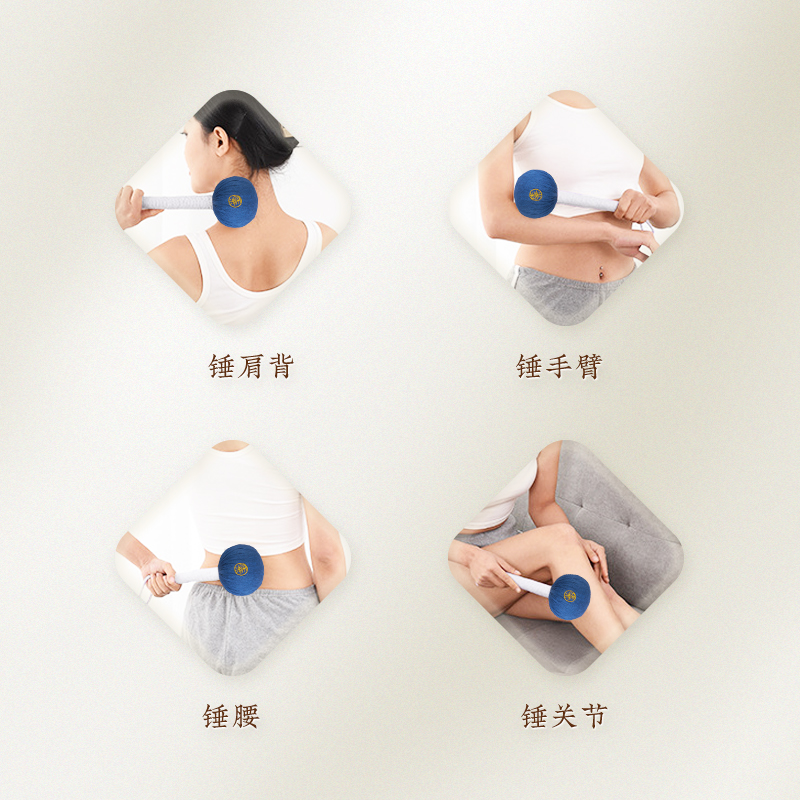 锤肩背

锤手臂

锤腰

锤关节