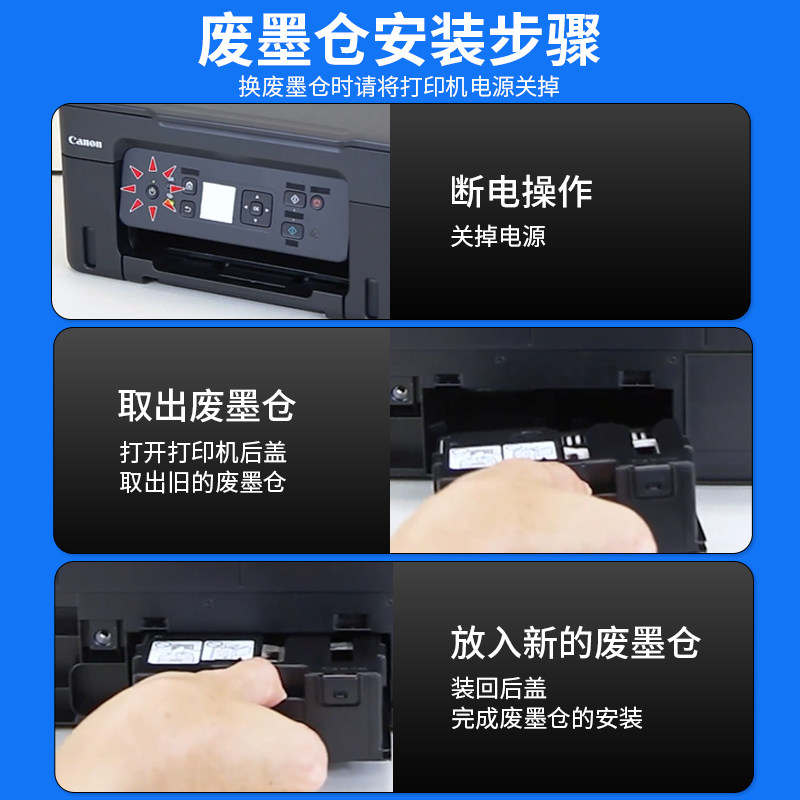 废墨仓安装步骤
换废墨仓时请将打印机电源关掉

Canon
OK

断电操作
关掉电源

取出废墨仓
打开打印机后盖
取出旧的废墨仓

放入新的废墨仓
装回后盖
完成废墨仓的安装