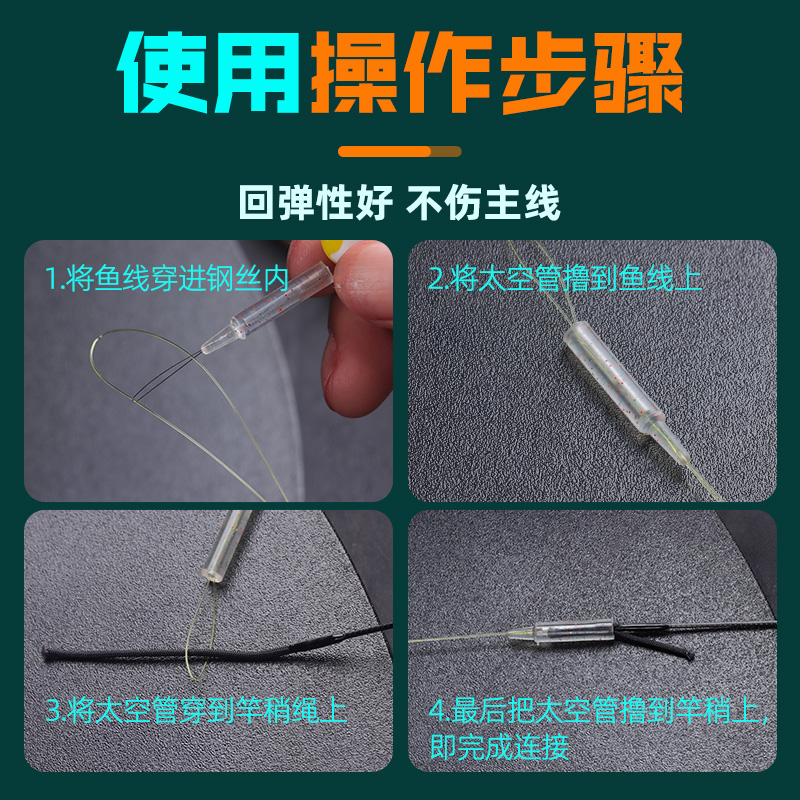 使用操作步骤

回弹性好 不伤主线

1.将鱼线穿进钢丝内

2.将太空管撸到鱼线上

3.将太空管穿到竿稍绳上

4.最后把太空管撸到竿稍上,即完成连接