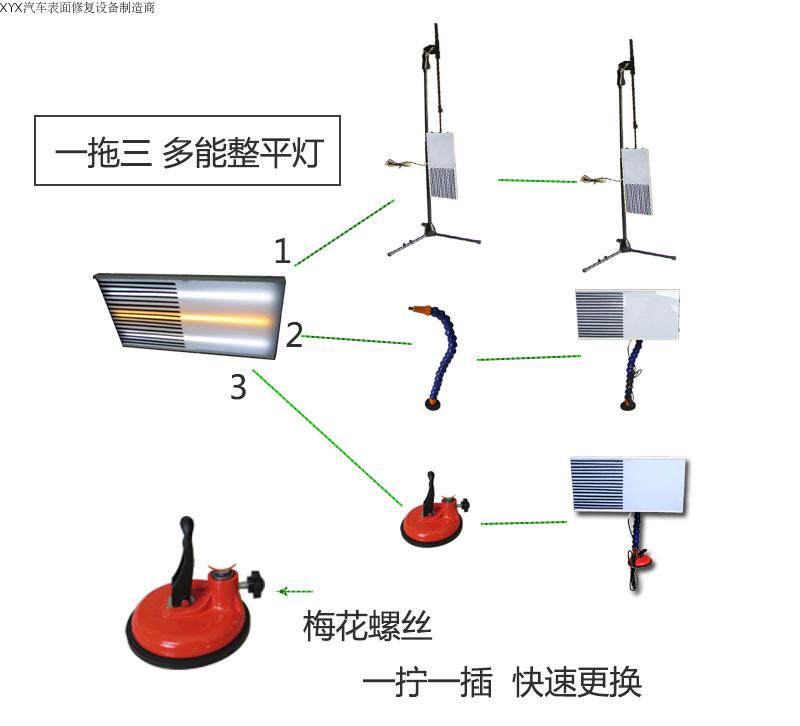 XYX汽车表面修复设备制造商

一拖三 多能整平灯

1

2

3

梅花螺丝

一拧一插 快速更换