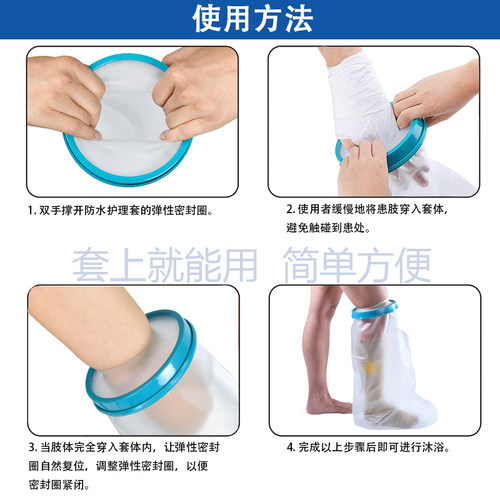 使用方法

1. 双手撑开防水护理套的弹性密封圈。

2. 使用者缓慢地将患肢穿入套体，避免触碰到患处。

套上就能用 简单方便

3. 当肢体完全穿入套体内，让弹性密封圈自然复位，调整弹性密封圈，以便密封圈紧闭。

4. 完成以上步骤后即可进行沐浴。