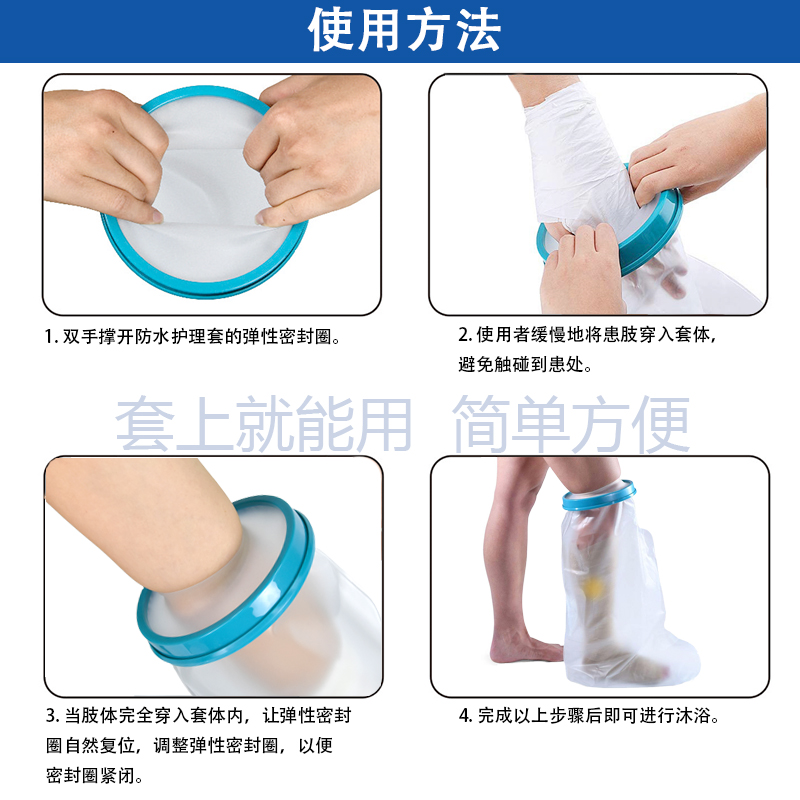 使用方法

1. 双手撑开防水护理套的弹性密封圈。

2. 使用者缓慢地将患肢穿入套体，避免触碰到患处。

套上就能用 简单方便

3. 当肢体完全穿入套体内，让弹性密封圈自然复位，调整弹性密封圈，以便密封圈紧闭。

4. 完成以上步骤后即可进行沐浴。