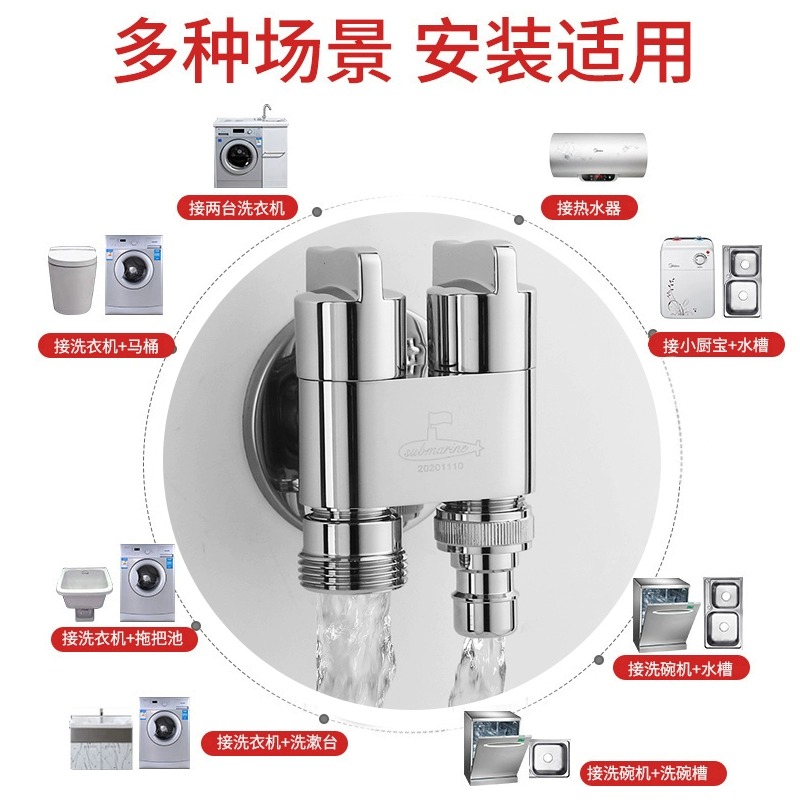 多种场景 安装适用

接两台洗衣机

接热水器

接洗衣机+马桶

接小厨宝+水槽

submarine
20201110

接洗衣机+拖把池

接洗碗机+水槽

接洗衣机+洗漱台

接洗碗机+洗碗槽