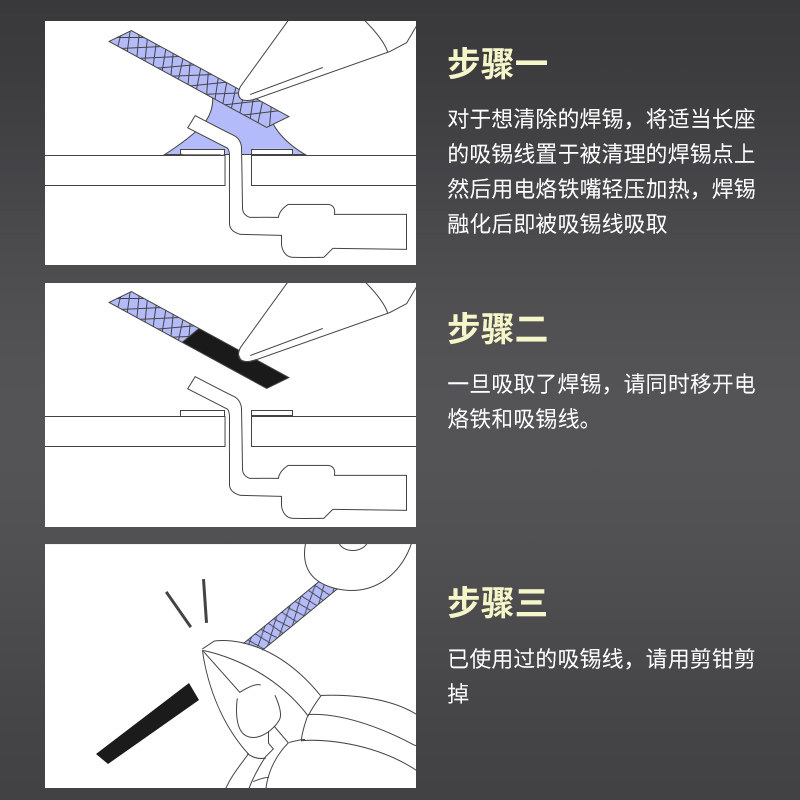 步骤一

对于想清除的焊锡，将适当长座的吸锡线置于被清理的焊锡点上然后用电烙铁嘴轻压加热，焊锡融化后即被吸锡线吸取

步骤二

一旦吸取了焊锡，请同时移开电烙铁和吸锡线。

步骤三

已使用过的吸锡线，请用剪钳剪掉