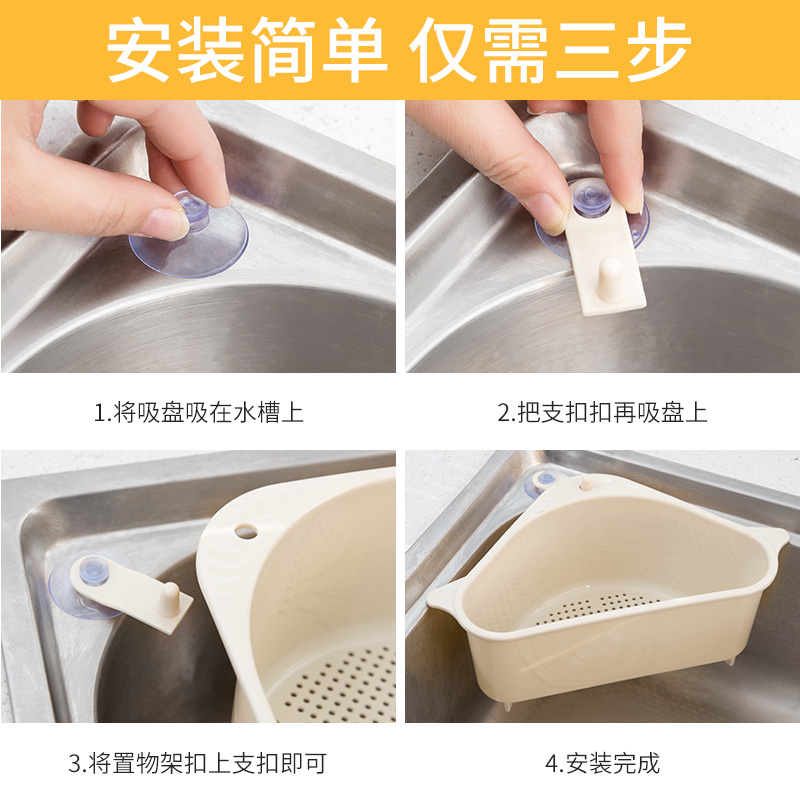 安装简单 仅需三步

1.将吸盘吸在水槽上

2.把支扣扣再吸盘上

3.将置物架扣上支扣即可

4.安装完成