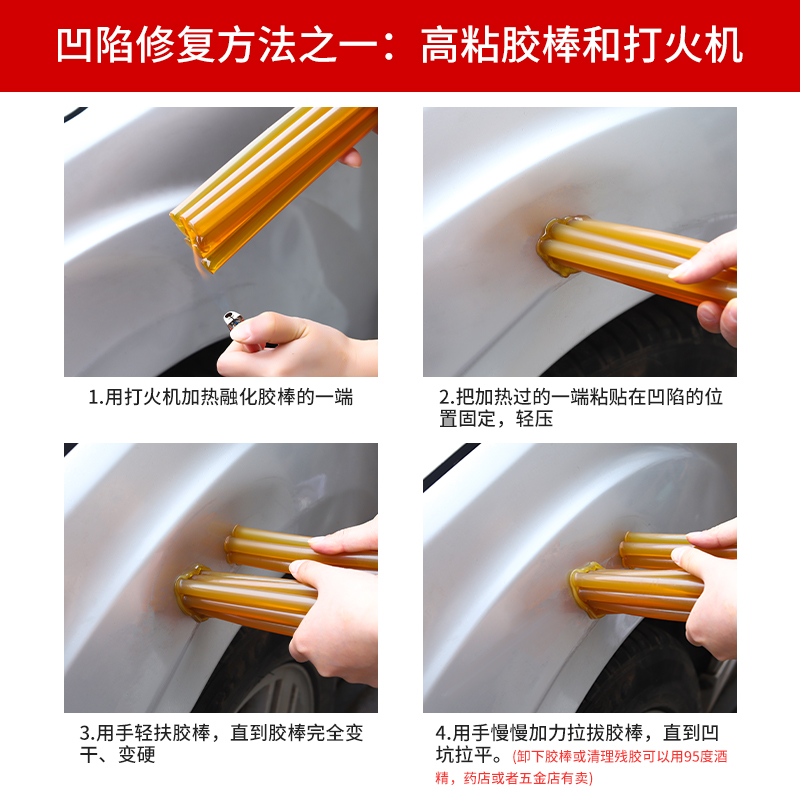 凹陷修复方法之一：高粘胶棒和打火机

1.用打火机加热融化胶棒的一端

2.把加热过的一端粘贴在凹陷的位置固定，轻压

3.用手轻扶胶棒，直到胶棒完全变干、变硬

4.用手慢慢加力拉拔胶棒，直到凹坑拉平。(卸下胶棒或清理残胶可以用95度酒精，药店或者五金店有卖)