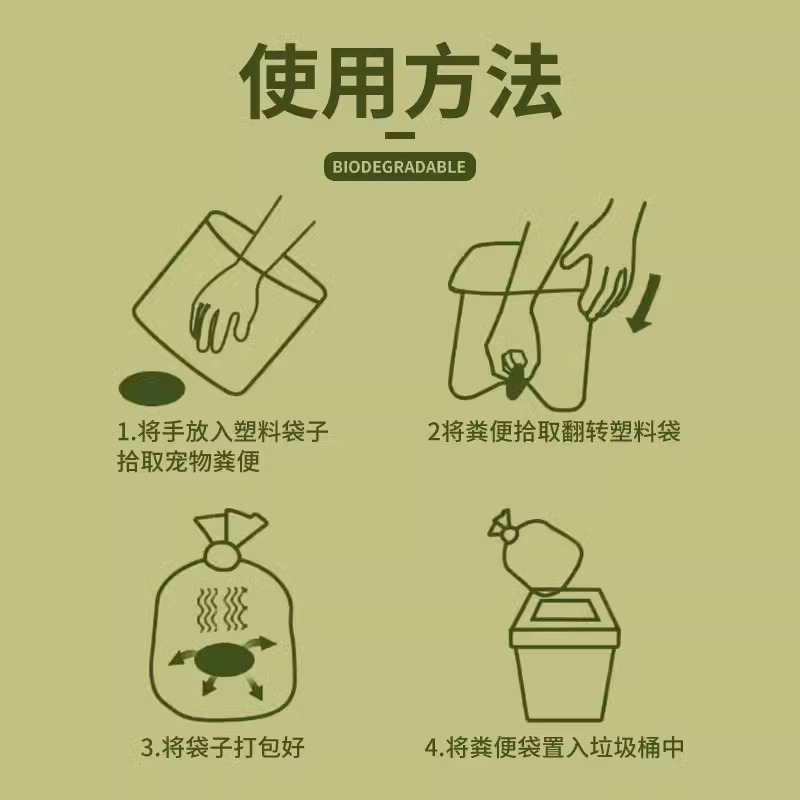 使用方法

BIODEGRADABLE

1.将手放入塑料袋子拾取宠物粪便

2将粪便拾取翻转塑料袋

3.将袋子打包好

4.将粪便袋置入垃圾桶中