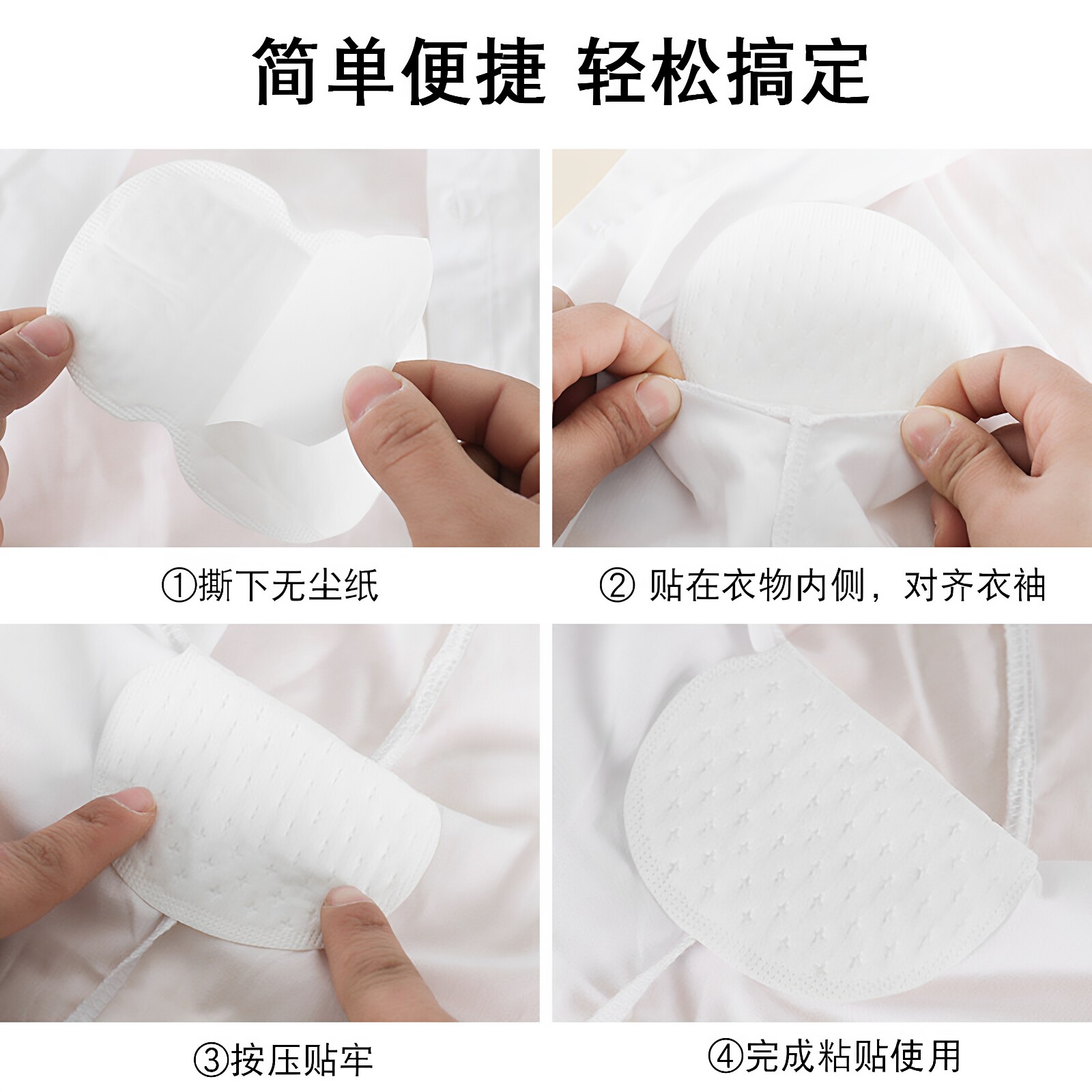 简单便捷 轻松搞定

①撕下无尘纸

② 贴在衣物内侧，对齐衣袖

③按压贴牢

④完成粘贴使用