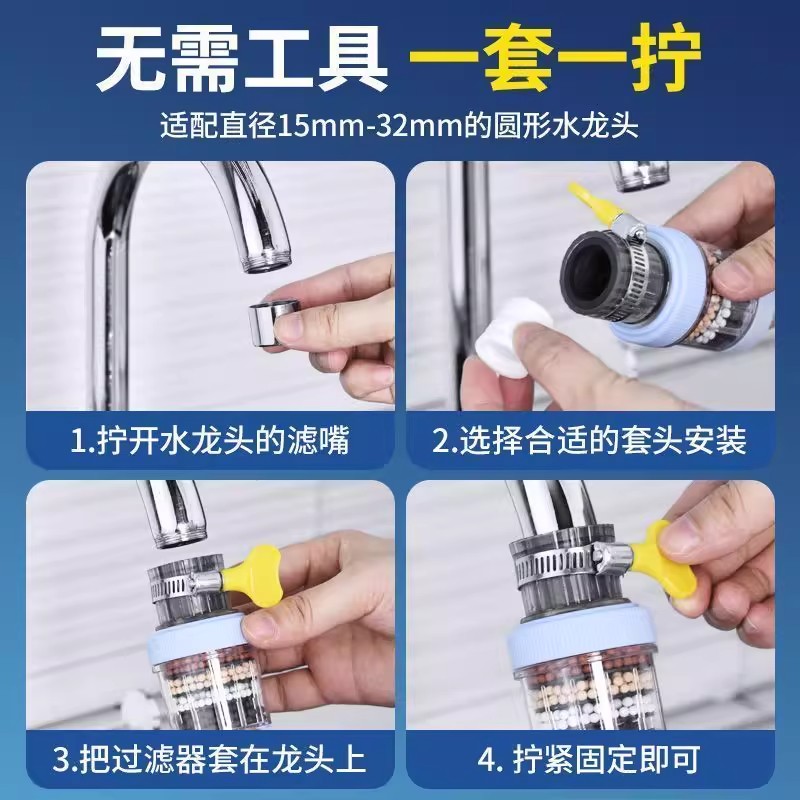 无需工具 一套一拧
适配直径15mm-32mm的圆形水龙头

1.拧开水龙头的滤嘴

2.选择合适的套头安装

3.把过滤器套在龙头上

4. 拧紧固定即可