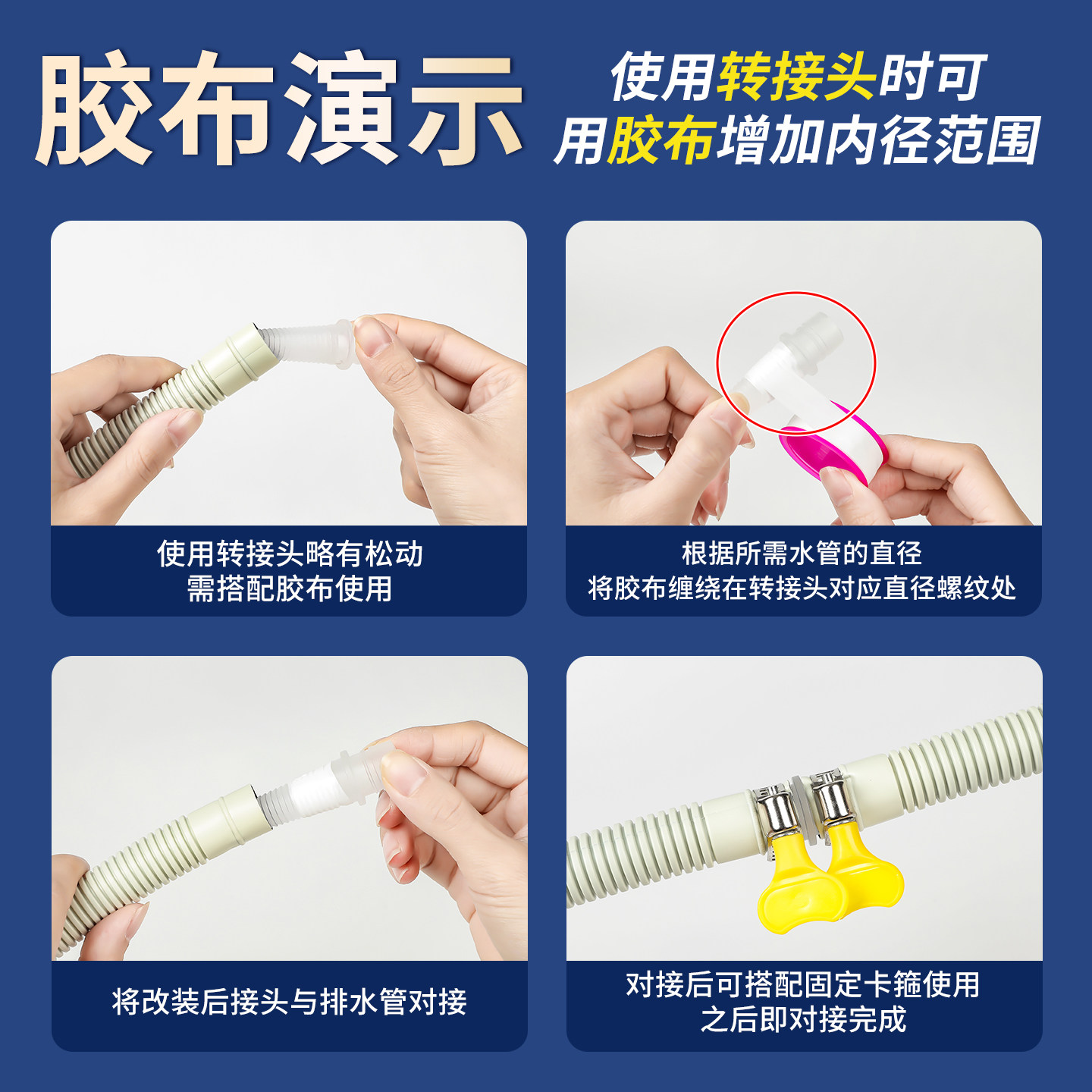 胶布演示

使用转接头时可用胶布增加内径范围

使用转接头略有松动
需搭配胶布使用

根据所需水管的直径
将胶布缠绕在转接头对应直径螺纹处

将改装后接头与排水管对接

对接后可搭配固定卡箍使用
之后即对接完成