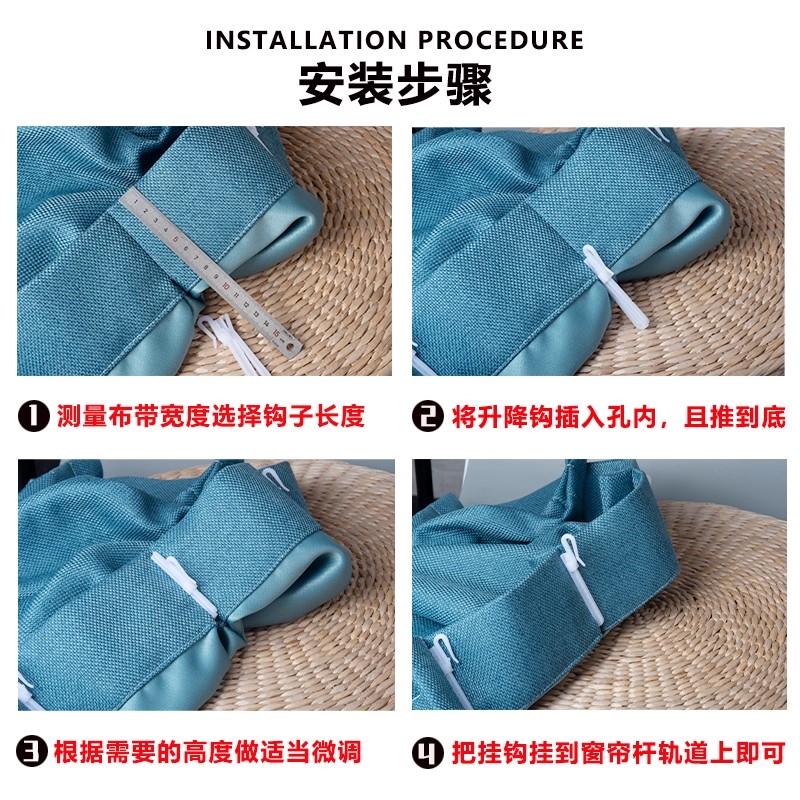 INSTALLATION PROCEDURE
安装步骤

1 2 3 4 5 6 7 8 9 10 11 12 13 14 15

1 测量布带宽度选择钩子长度

2 将升降钩插入孔内，且推到底

3 根据需要的高度做适当微调

4 把挂钩挂到窗帘杆轨道上即可