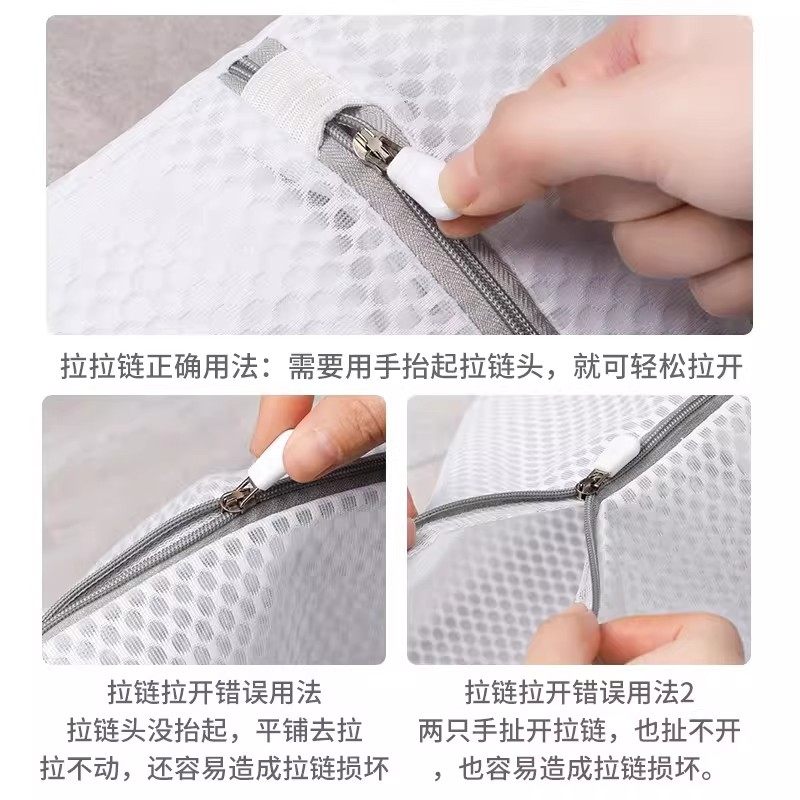 拉拉链正确用法：需要用手抬起拉链头，就可轻松拉开

拉链拉开错误用法
拉链头没抬起，平铺去拉
拉不动，还容易造成拉链损坏

拉链拉开错误用法2
两只手扯开拉链，也扯不开
，也容易造成拉链损坏。