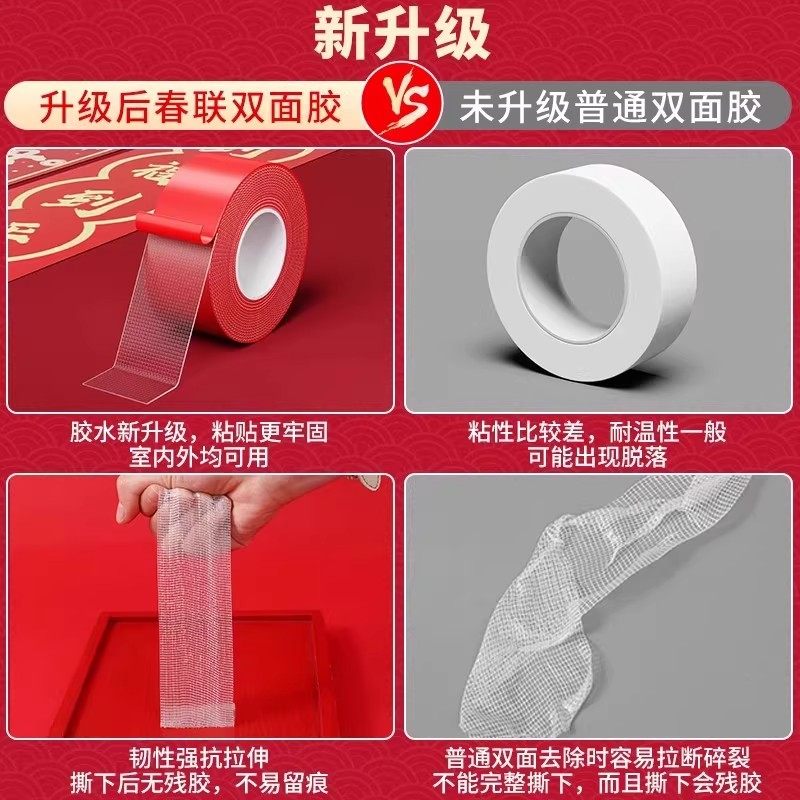 新升级

升级后春联双面胶

VS

未升级普通双面胶

福

到

胶水新升级，粘贴更牢固
室内外均可用

粘性比较差，耐温性一般
可能出现脱落

韧性强抗拉伸
撕下后无残胶，不易留痕

普通双面去除时容易拉断碎裂
不能完整撕下，而且撕下会残胶