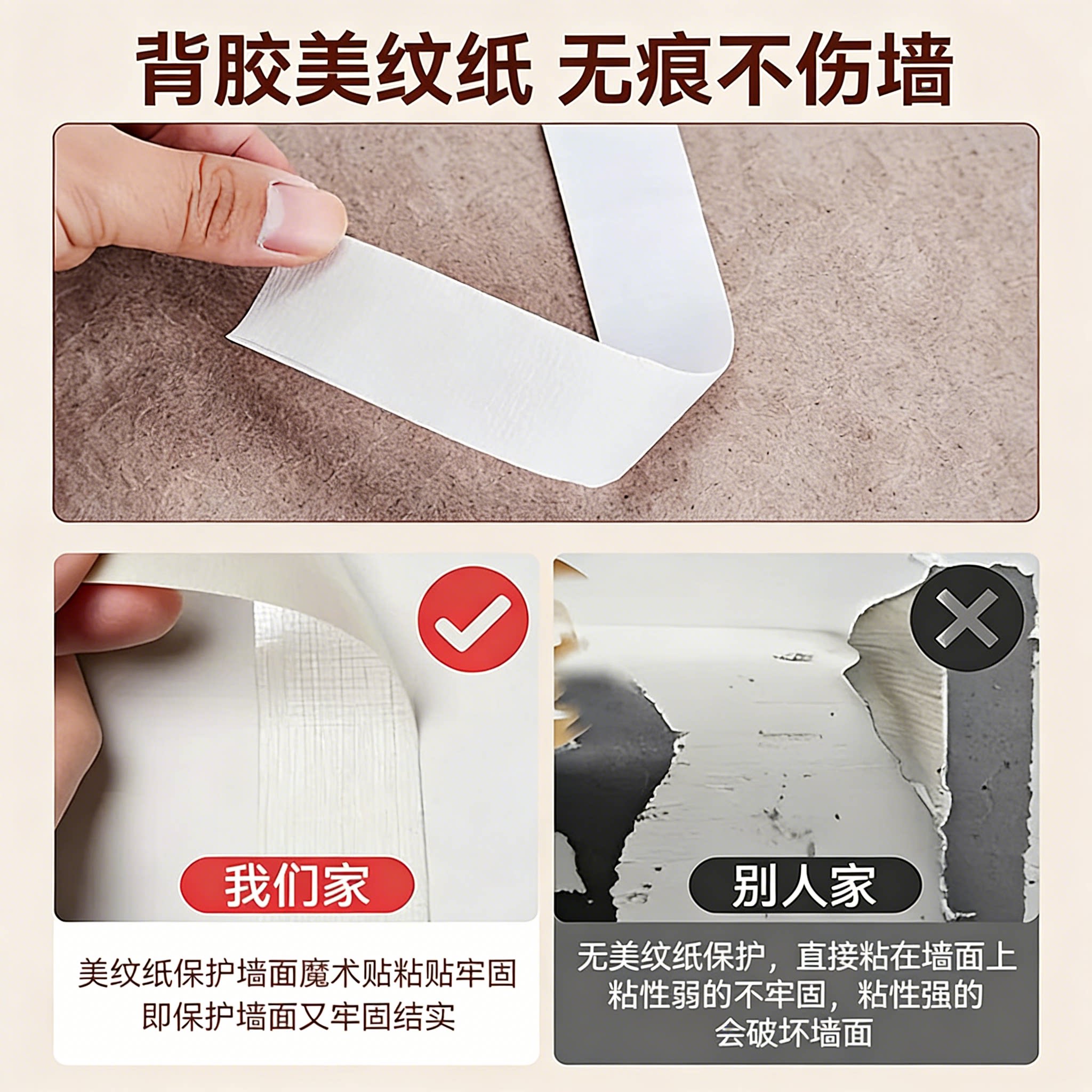 背胶美纹纸 无痕不伤墙

我们家

美纹纸保护墙面魔术贴粘贴牢固
即保护墙面又牢固结实

别人家

无美纹纸保护，直接粘在墙面上
粘性弱的不牢固，粘性强的
会破坏墙面