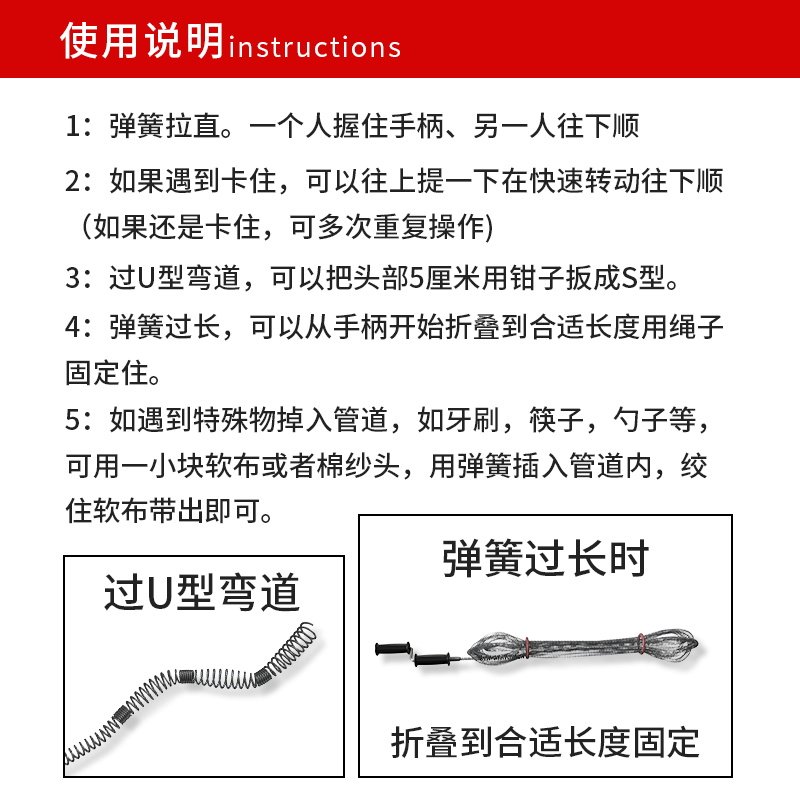 使用说明instructions

1：弹簧拉直。一个人握住手柄、另一人往下顺

2：如果遇到卡住，可以往上提一下在快速转动往下顺（如果还是卡住，可多次重复操作)

3：过U型弯道，可以把头部5厘米用钳子扳成S型。

4：弹簧过长，可以从手柄开始折叠到合适长度用绳子固定住。

5：如遇到特殊物掉入管道，如牙刷，筷子，勺子等，可用一小块软布或者棉纱头，用弹簧插入管道内，绞住软布带出即可。

过U型弯道

弹簧过长时

折叠到合适长度固定