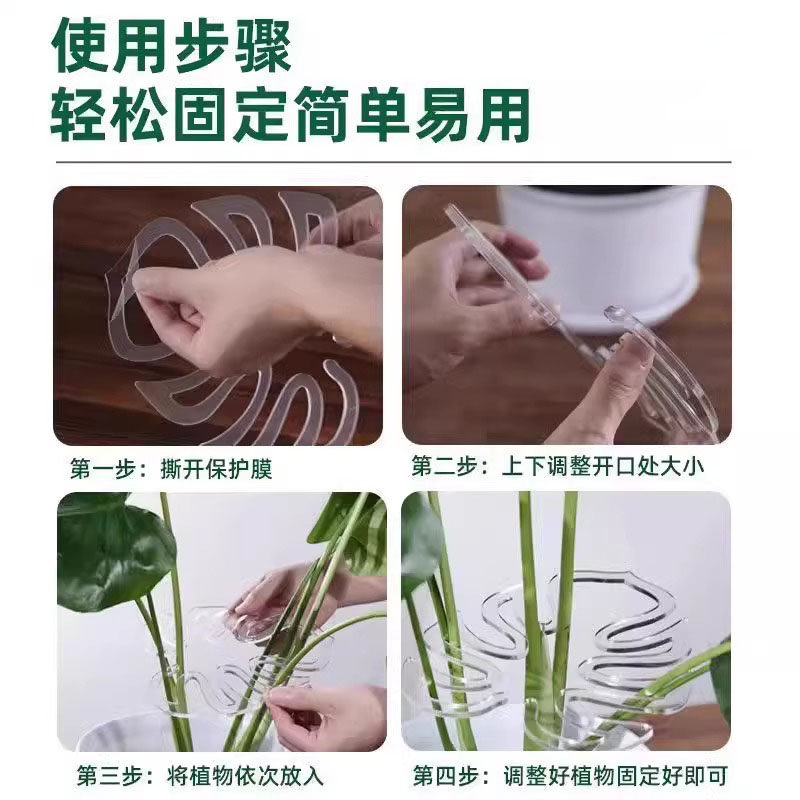 使用步骤
轻松固定简单易用

第一步：撕开保护膜

第二步：上下调整开口处大小

第三步：将植物依次放入

第四步：调整好植物固定好即可