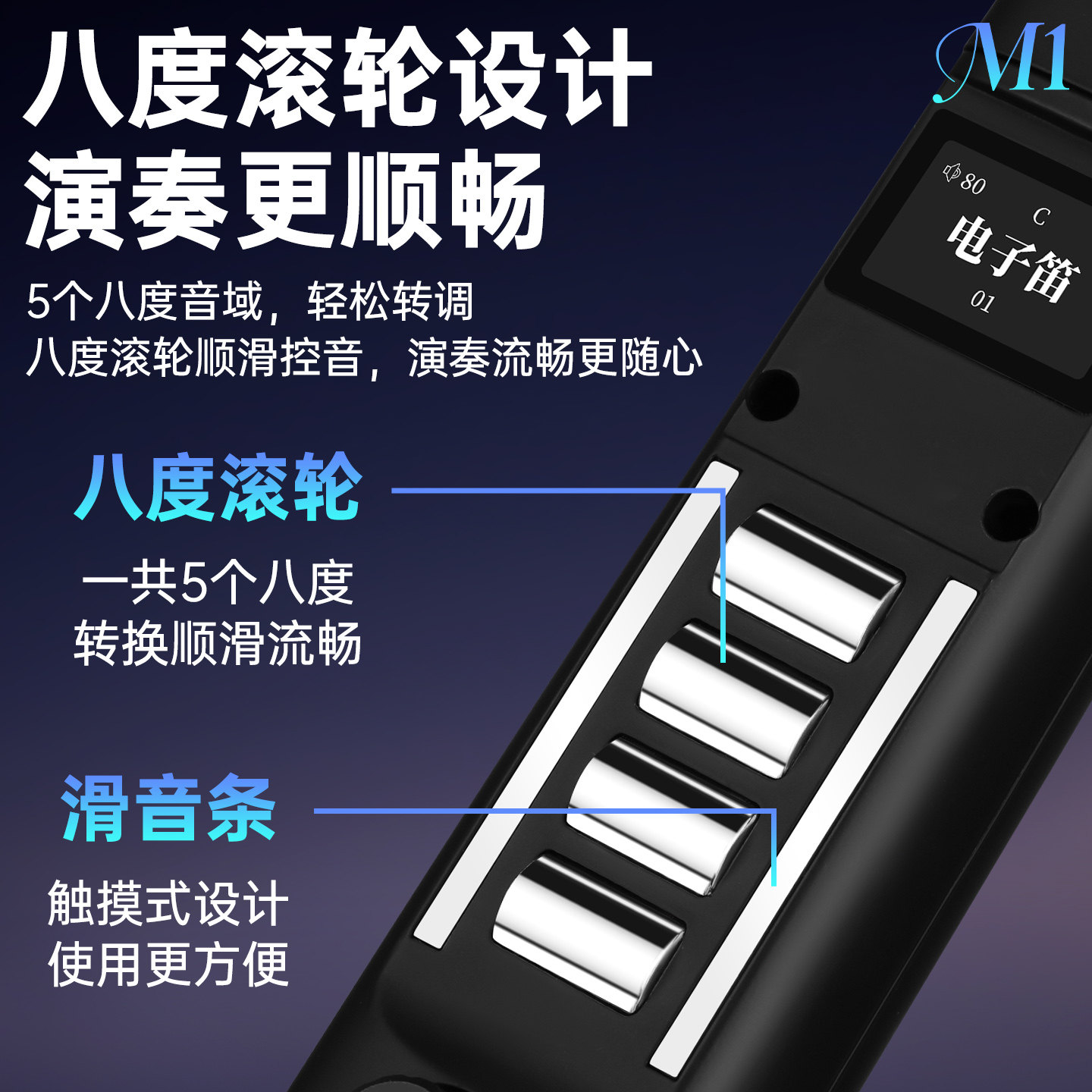 八度滚轮设计
演奏更顺畅

M1

5个八度音域，轻松转调
八度滚轮顺滑控音，演奏流畅更随心

80
C
电子笛
01

八度滚轮
一共5个八度
转换顺滑流畅

滑音条
触摸式设计
使用更方便