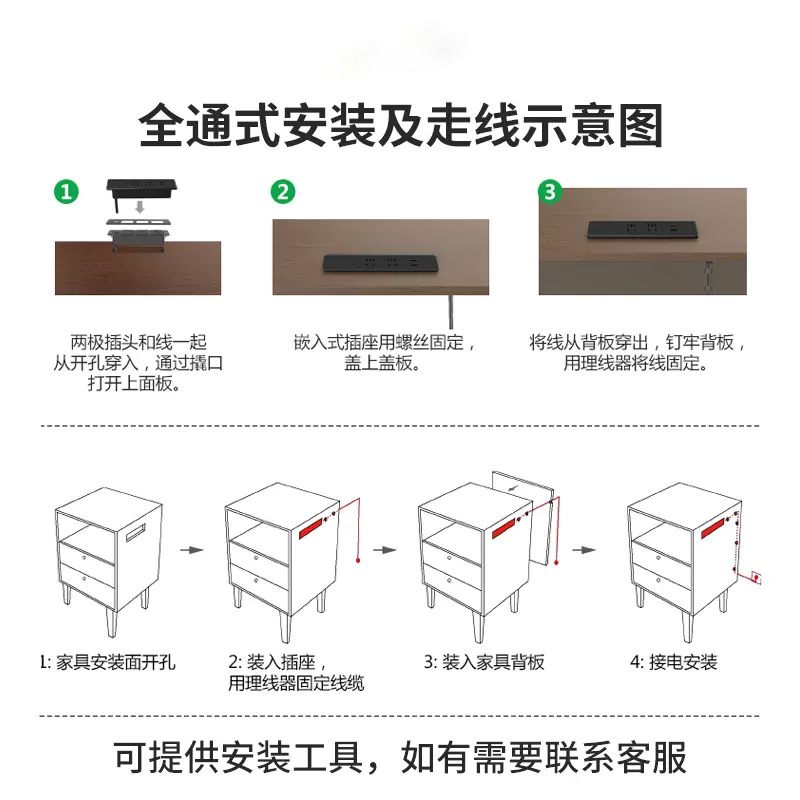 全通式安装及走线示意图

1

两极插头和线一起从开孔穿入，通过撬口打开上面板。

2

嵌入式插座用螺丝固定，盖上盖板。

3

将线从背板穿出，钉牢背板，用理线器将线固定。

1: 家具安装面开孔

2: 装入插座，用理线器固定线缆

3: 装入家具背板

4: 接电安装

可提供安装工具，如有需要联系客服