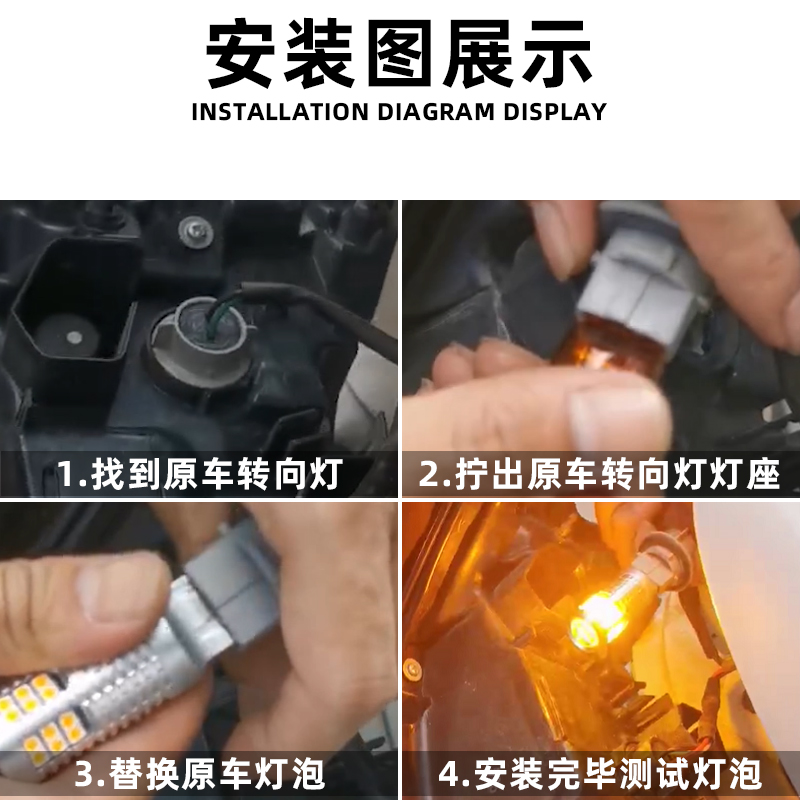 安装图展示
INSTALLATION DIAGRAM DISPLAY

1.找到原车转向灯

2.拧出原车转向灯灯座

3.替换原车灯泡

4.安装完毕测试灯泡