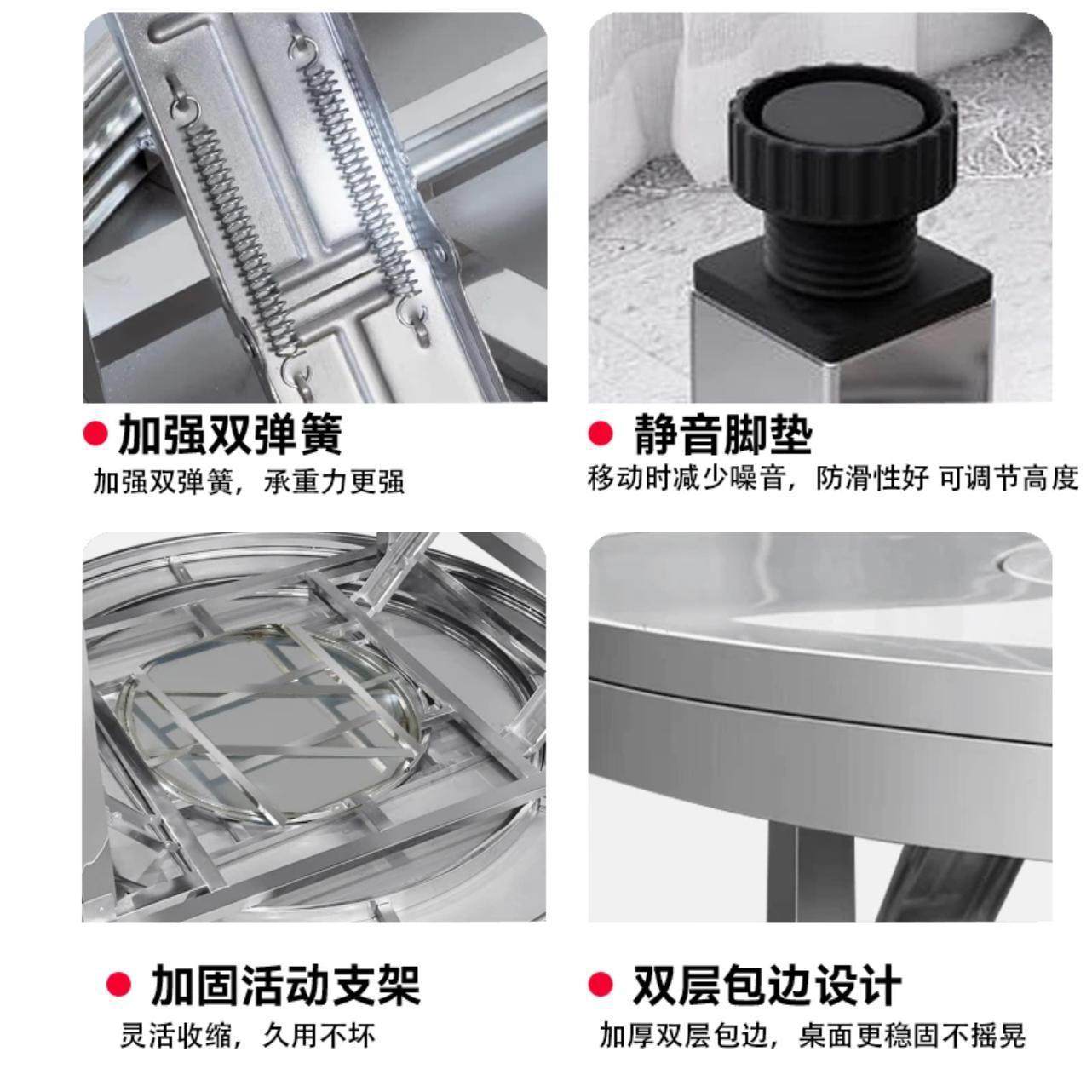 加强双弹簧
加强双弹簧，承重力更强

静音脚垫
移动时减少噪音，防滑性好 可调节高度

加固活动支架
灵活收缩，久用不坏

双层包边设计
加厚双层包边，桌面更稳固不摇晃