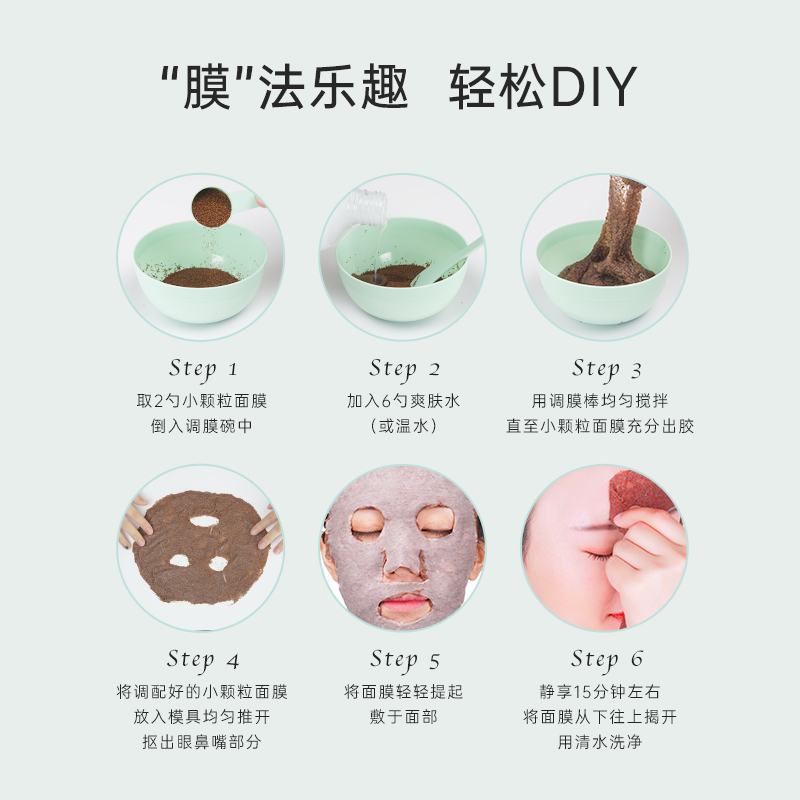 “膜”法乐趣 轻松DIY

Step 1
取2勺小颗粒面膜
倒入调膜碗中

Step 2
加入6勺爽肤水
（或温水）

Step 3
用调膜棒均匀搅拌
直至小颗粒面膜充分出胶

Step 4
将调配好的小颗粒面膜
放入模具均匀推开
抠出眼鼻嘴部分

Step 5
将面膜轻轻提起
敷于面部

Step 6
静享15分钟左右
将面膜从下往上揭开
用清水洗净